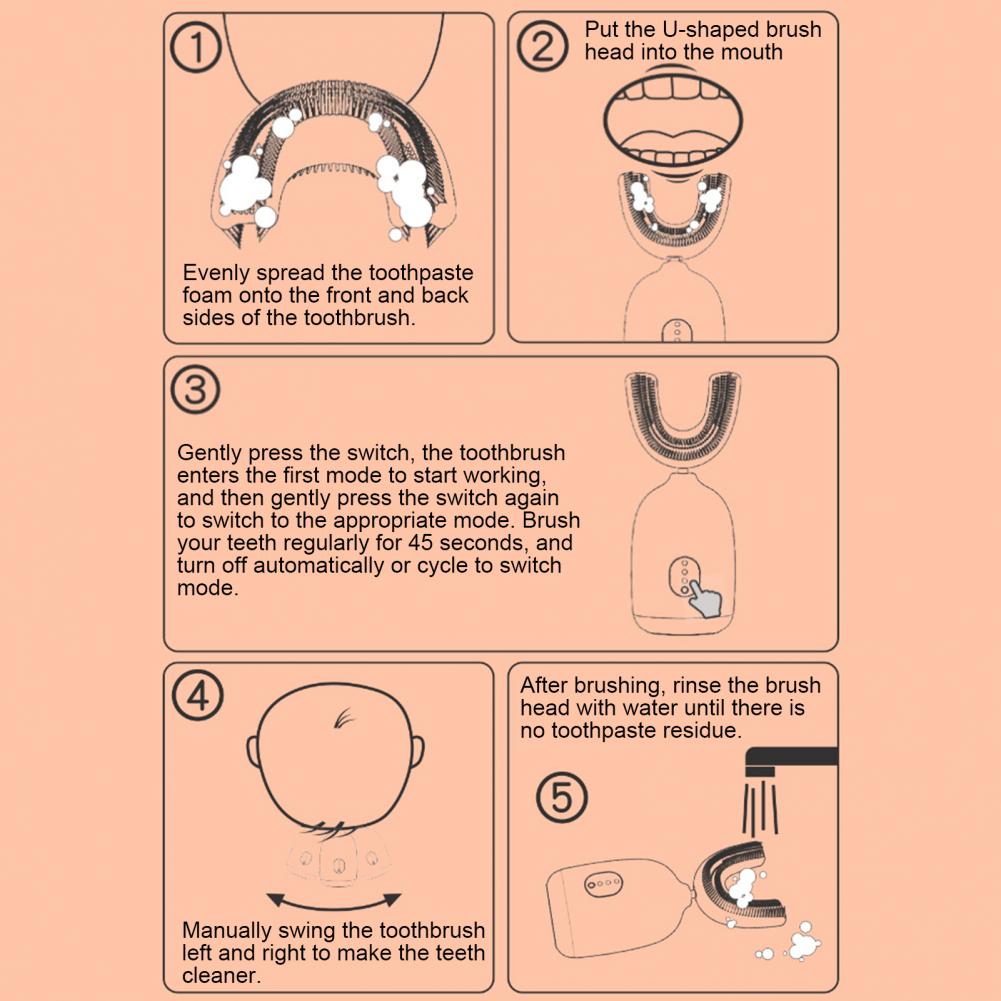 ①

Evenly spread the toothpaste foam onto the front and back sides of the toothbrush.

②

Put the U-shaped brush head into the mouth

③

Gently press the switch, the toothbrush enters the first mode to start working, and then gently press the switch again to switch to the appropriate mode. Brush your teeth regularly for 45 seconds, and turn off automatically or cycle to switch mode.

④

Manually swing the toothbrush left and right to make the teeth cleaner.

After brushing, rinse the brush head with water until there is no toothpaste residue.

⑤