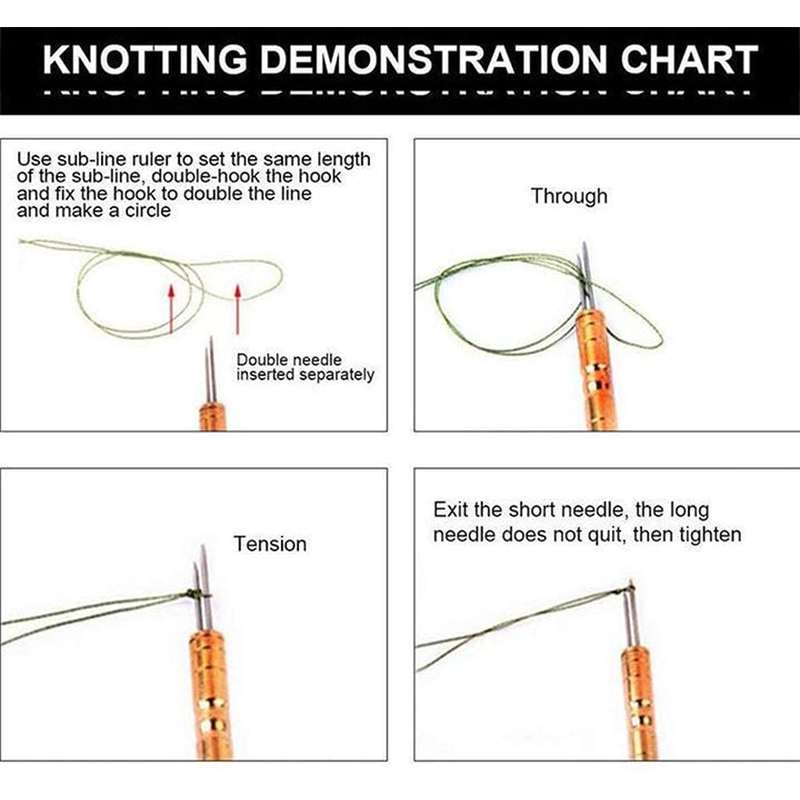 KNOTTING DEMONSTRATION CHART

Use sub-line ruler to set the same length of the sub-line, double-hook the hook and fix the hook to double the line and make a circle

Double needle inserted separately

Through

Tension

Exit the short needle, the long needle does not quit, then tighten