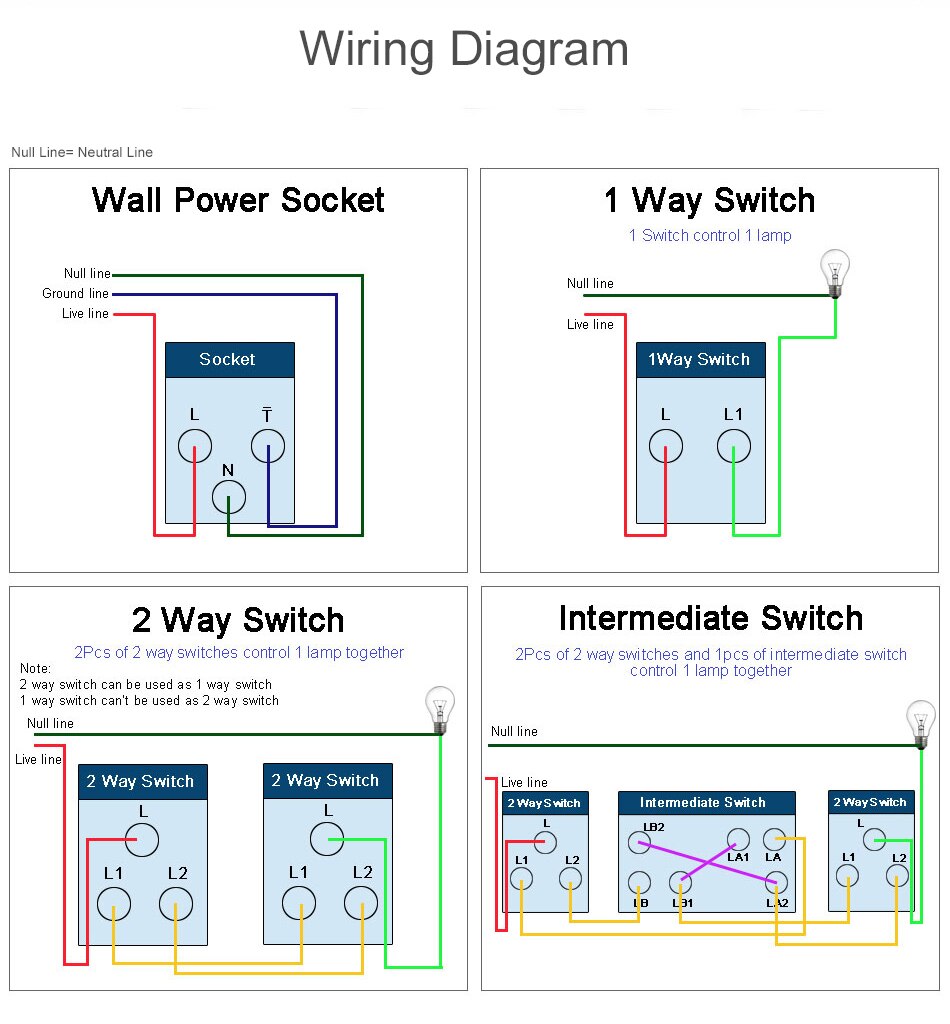 Wiring Diagram

Null Line= Neutral Line

Wall Power Socket

Null line
Ground line
Live line

Socket
L
T
N

1 Way Switch
1 Switch control 1 lamp

Null line
Live line

1Way Switch
L
L1

2 Way Switch
2Pcs of 2 way switches control 1 lamp together

Note:
2 way switch can be used as 1 way switch
1 way switch can't be used as 2 way switch

Null line
Live line

2 Way Switch
L
L1
L2

2 Way Switch
L
L1
L2

Intermediate Switch
2Pcs of 2 way switches and 1pcs of intermediate switch control 1 lamp together

Null line
Live line

2 Way Switch
L
L1
L2

Intermediate Switch
LB2
LA1
LA
LB
LB1
LA2

2 Way Switch
L
L1
L2