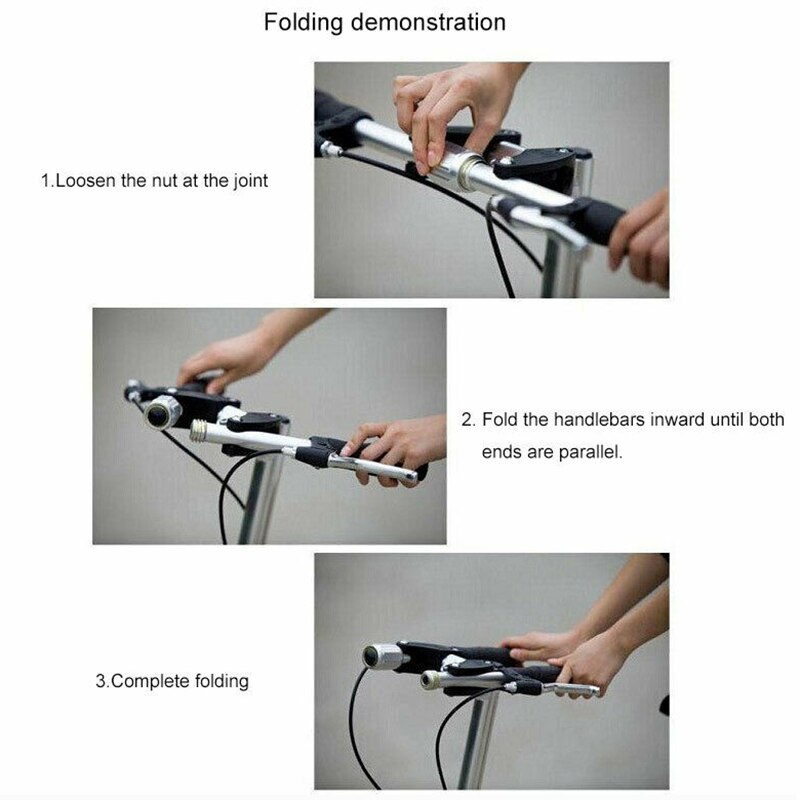 Folding demonstration

1.Loosen the nut at the joint

2. Fold the handlebars inward until both ends are parallel.

3.Complete folding