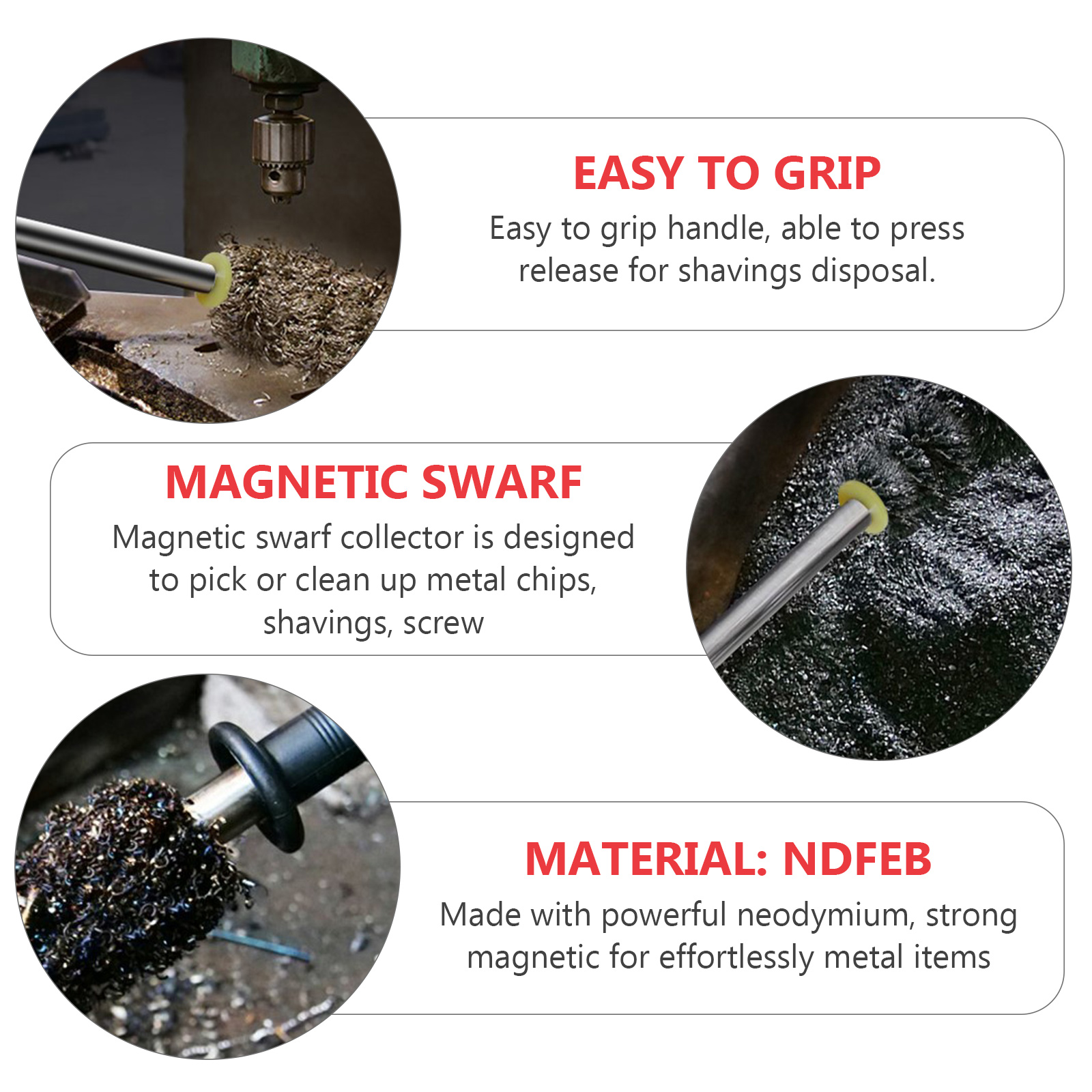 EASY TO GRIP
Easy to grip handle, able to press release for shavings disposal.

MAGNETIC SWARF
Magnetic swarf collector is designed to pick or clean up metal chips, shavings, screw

MATERIAL: NDFEB
Made with powerful neodymium, strong magnetic for effortlessly metal items