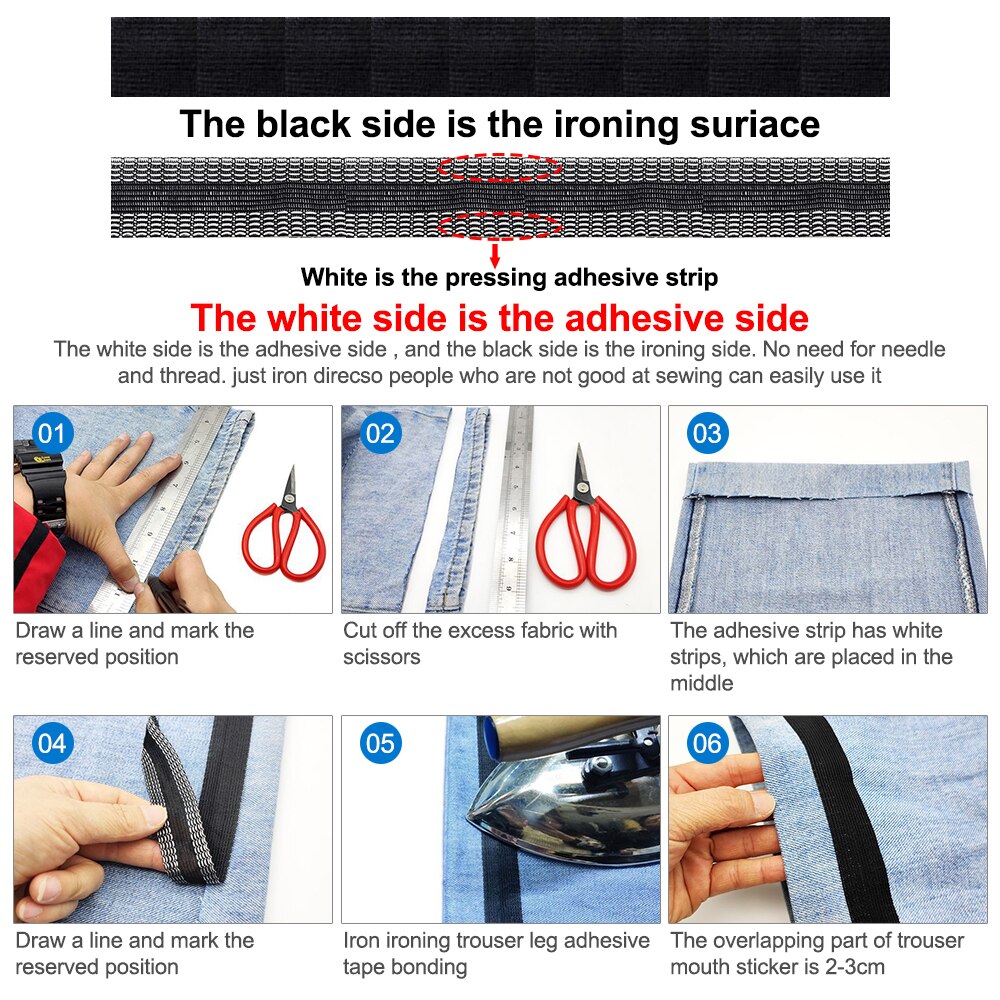 The black side is the ironing suriace

White is the pressing adhesive strip

The white side is the adhesive side

The white side is the adhesive side , and the black side is the ironing side. No need for needle and thread. just iron direcso people who are not good at sewing can easily use it

01

Draw a line and mark the reserved position

02

Cut off the excess fabric with scissors

03

The adhesive strip has white strips, which are placed in the middle

04

Draw a line and mark the reserved position

05

Iron ironing trouser leg adhesive tape bonding

06

The overlapping part of trouser mouth sticker is 2-3cm