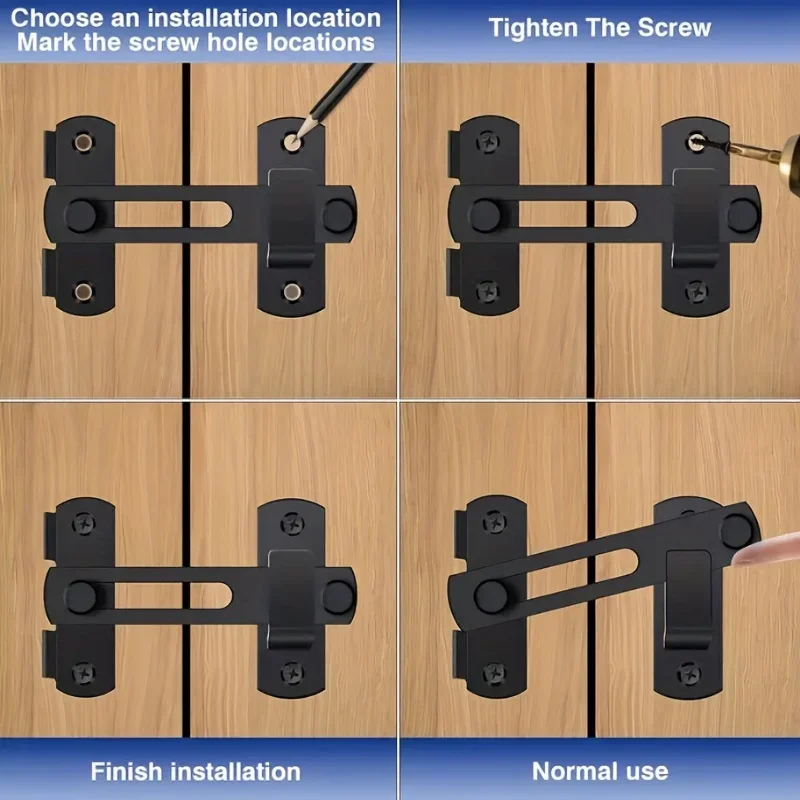 Choose an installation location
Mark the screw hole locations

Tighten The Screw

Finish installation

Normal use