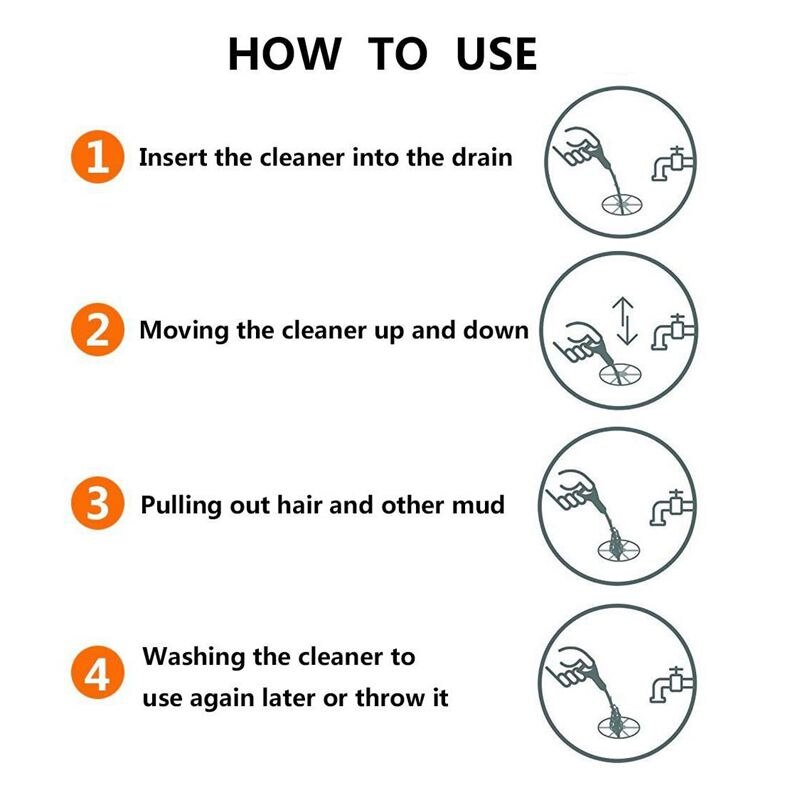 HOW TO USE

1 Insert the cleaner into the drain

2 Moving the cleaner up and down

3 Pulling out hair and other mud

4 Washing the cleaner to use again later or throw it