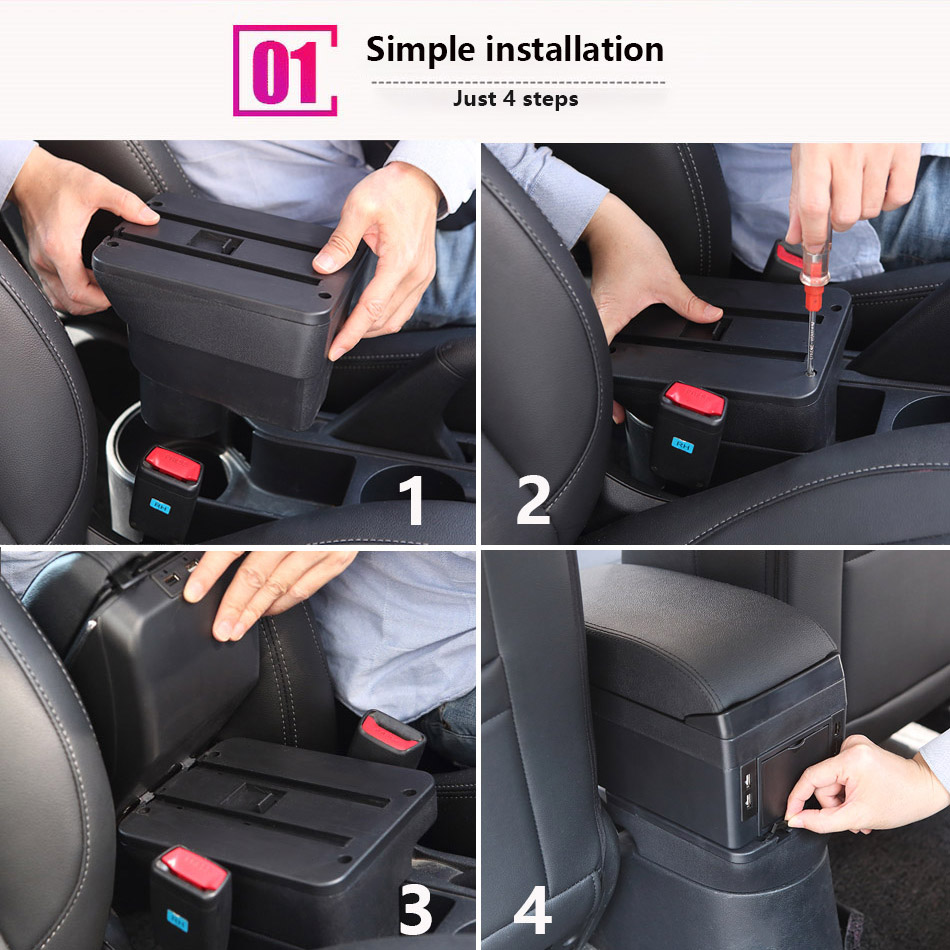 01 Simple installation
Just 4 steps

1

2

3

4