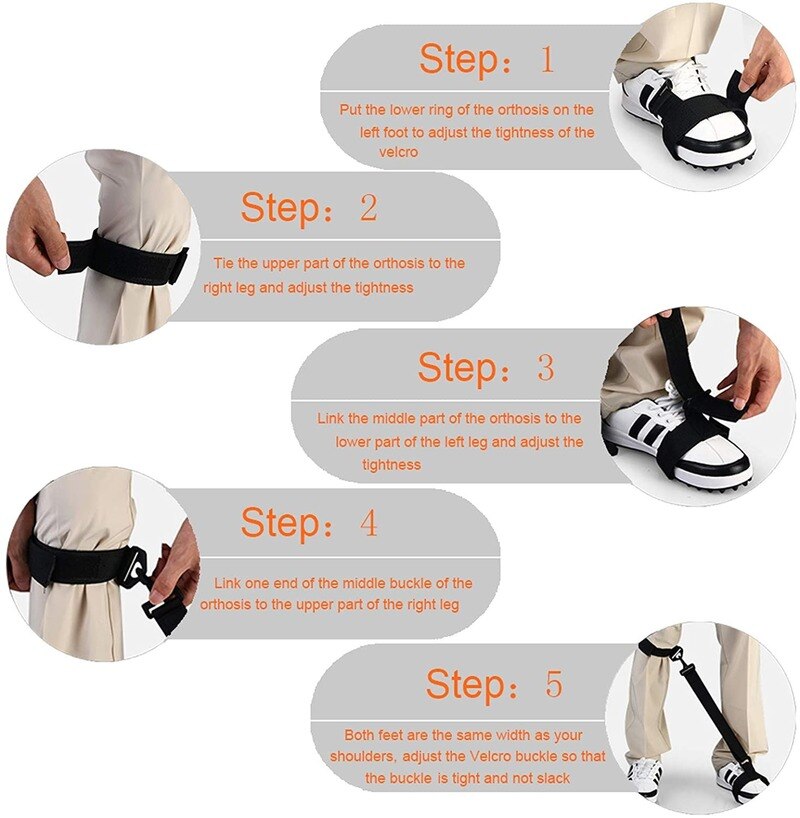 Step： 1

Put the lower ring of the orthosis on the left foot to adjust the tightness of the velcro

Step： 2

Tie the upper part of the orthosis to the right leg and adjust the tightness

Step： 3

Link the middle part of the orthosis to the lower part of the left leg and adjust the tightness

Step： 4

Link one end of the middle buckle of the orthosis to the upper part of the right leg

Step： 5

Both feet are the same width as your shoulders, adjust the Velcro buckle so that the buckle is tight and not slack