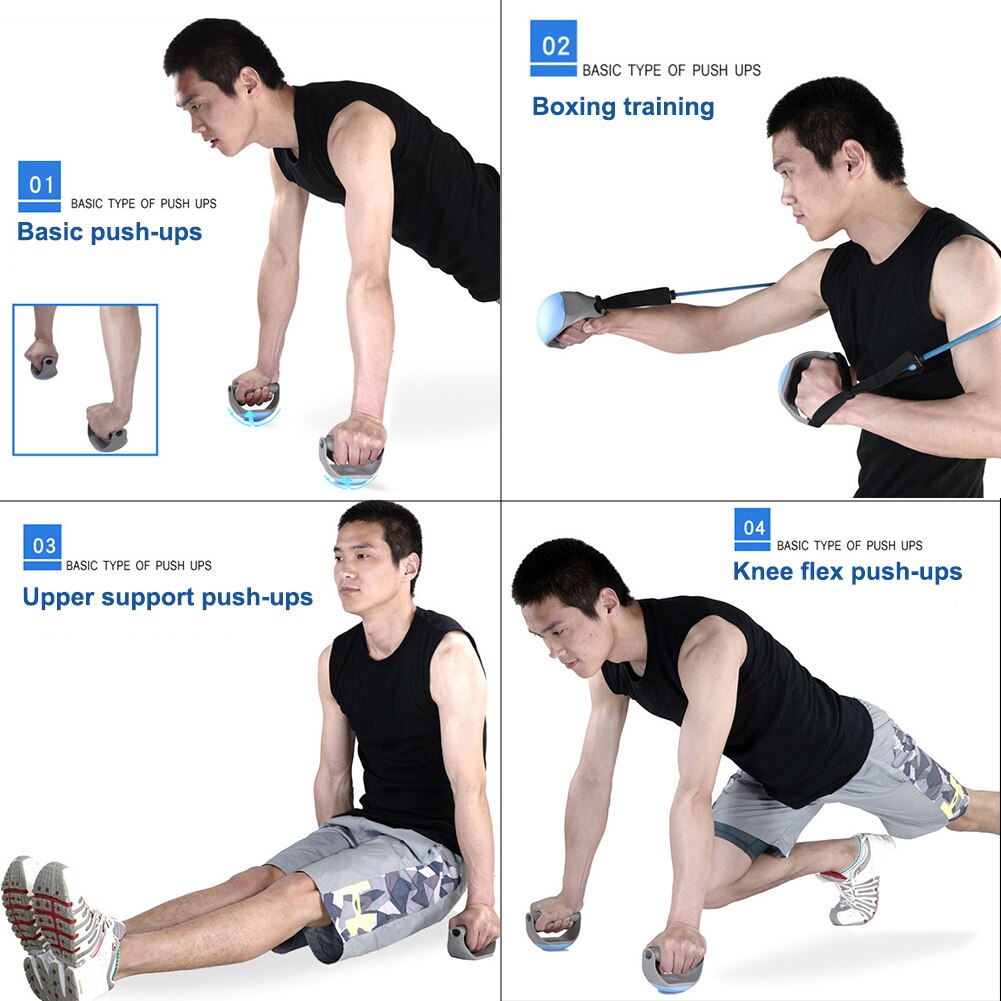 01
BASIC TYPE OF PUSH UPS
Basic push-ups

02
BASIC TYPE OF PUSH UPS
Boxing training

03
BASIC TYPE OF PUSH UPS
Upper support push-ups

04
BASIC TYPE OF PUSH UPS
Knee flex push-ups