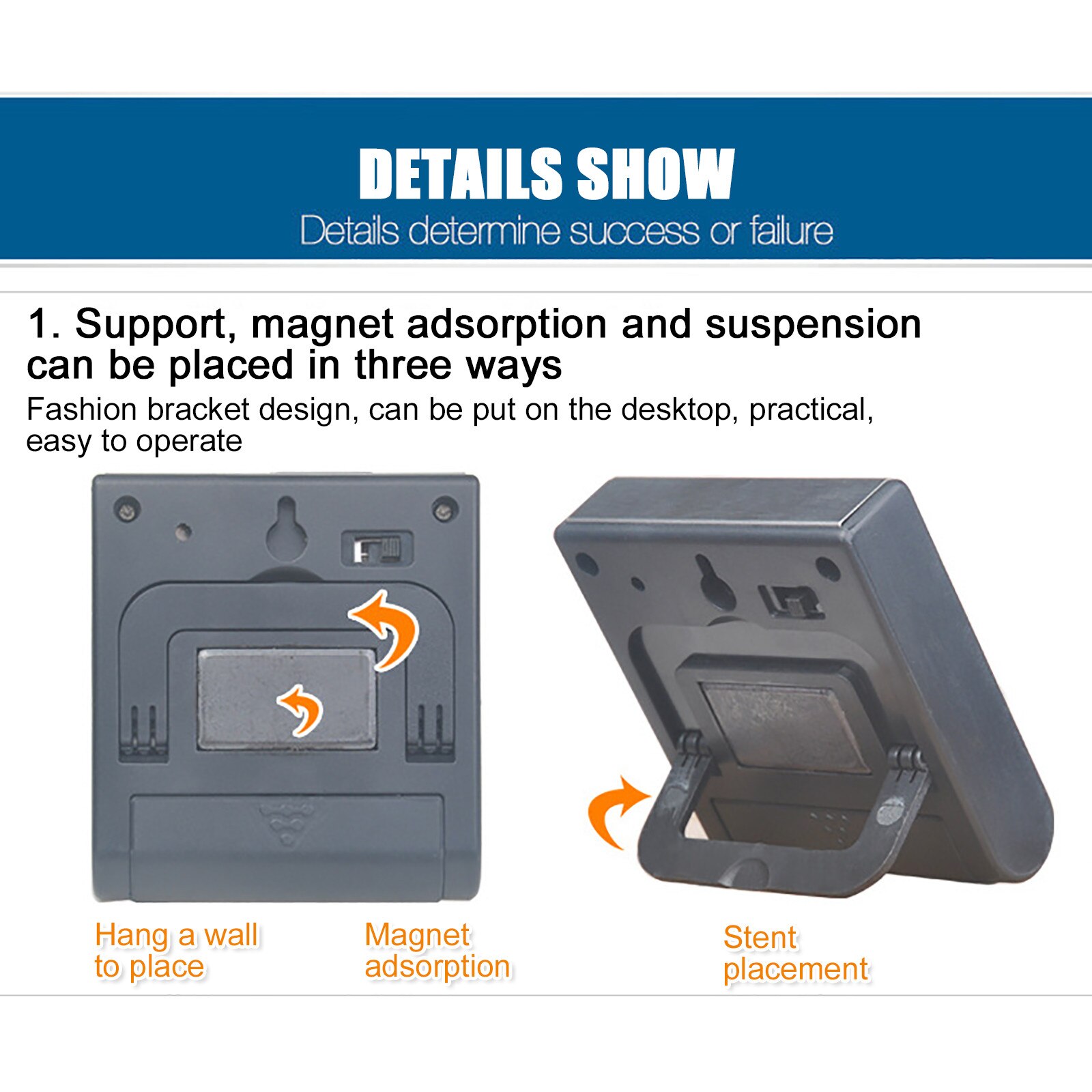 DETAILS SHOW
Details determine success or failure

1. Support, magnet adsorption and suspension can be placed in three ways
Fashion bracket design, can be put on the desktop, practical, easy to operate

Hang a wall to place

Magnet adsorption

Stent placement