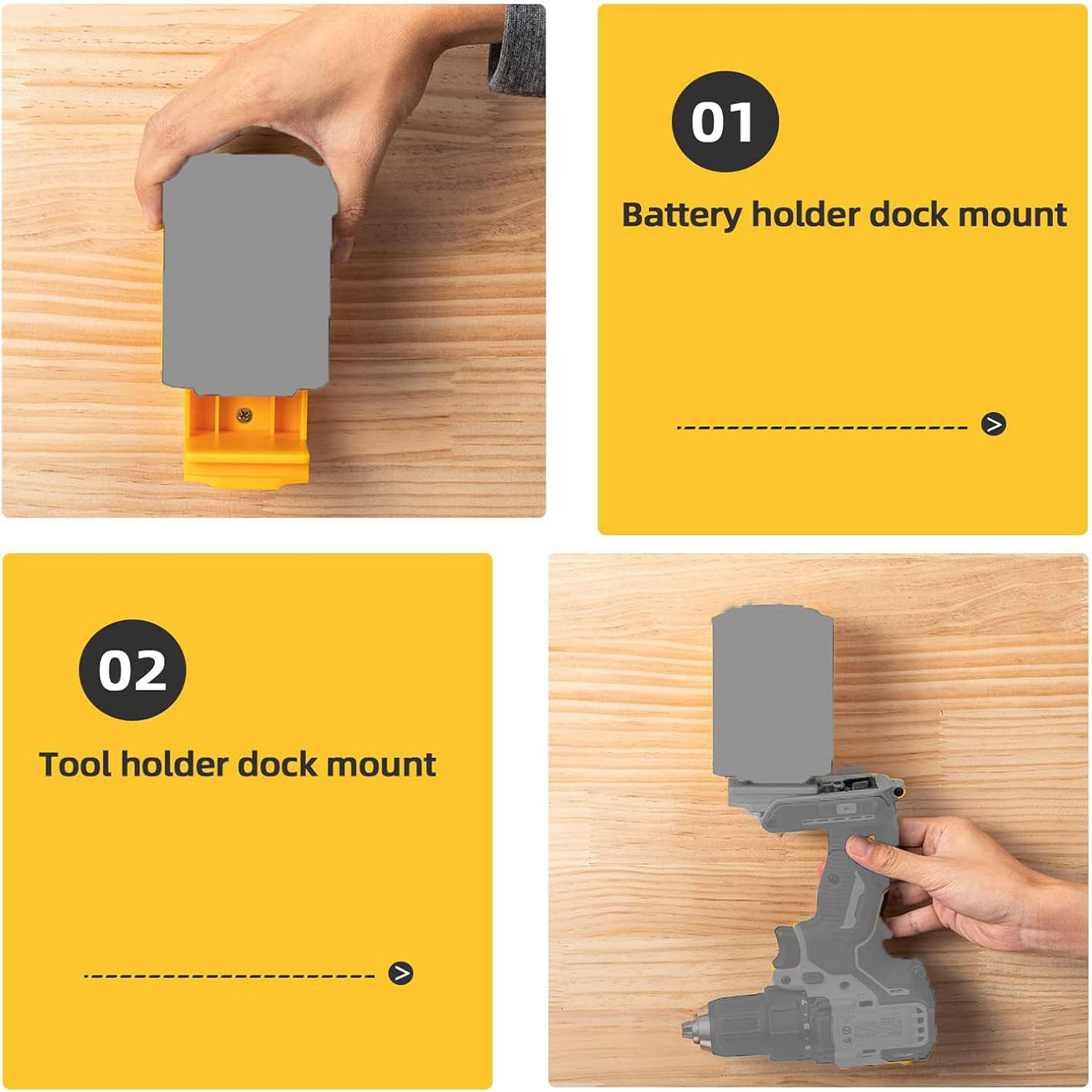 01

Battery holder dock mount

02

Tool holder dock mount