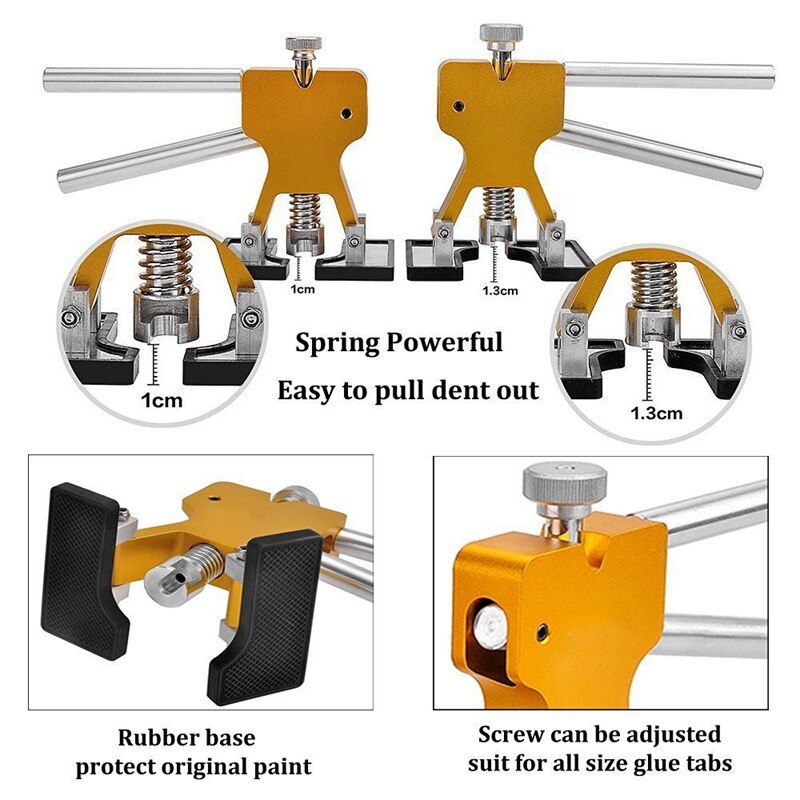 1cm

1.3cm

1cm

Spring Powerful

Easy to pull dent out

1.3cm

Rubber base
protect original paint

Screw can be adjusted
suit for all size glue tabs