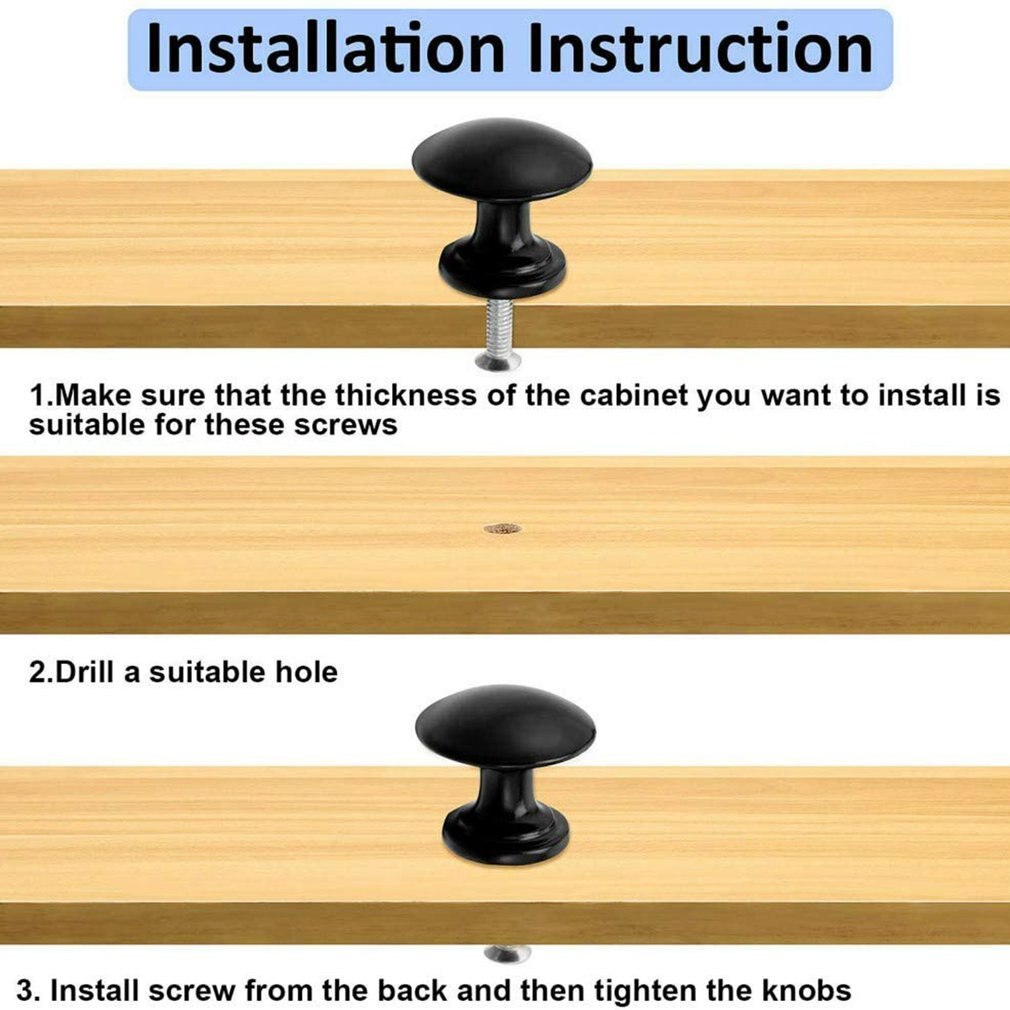 Installation Instruction

1.Make sure that the thickness of the cabinet you want to install is suitable for these screws

2.Drill a suitable hole

3. Install screw from the back and then tighten the knobs