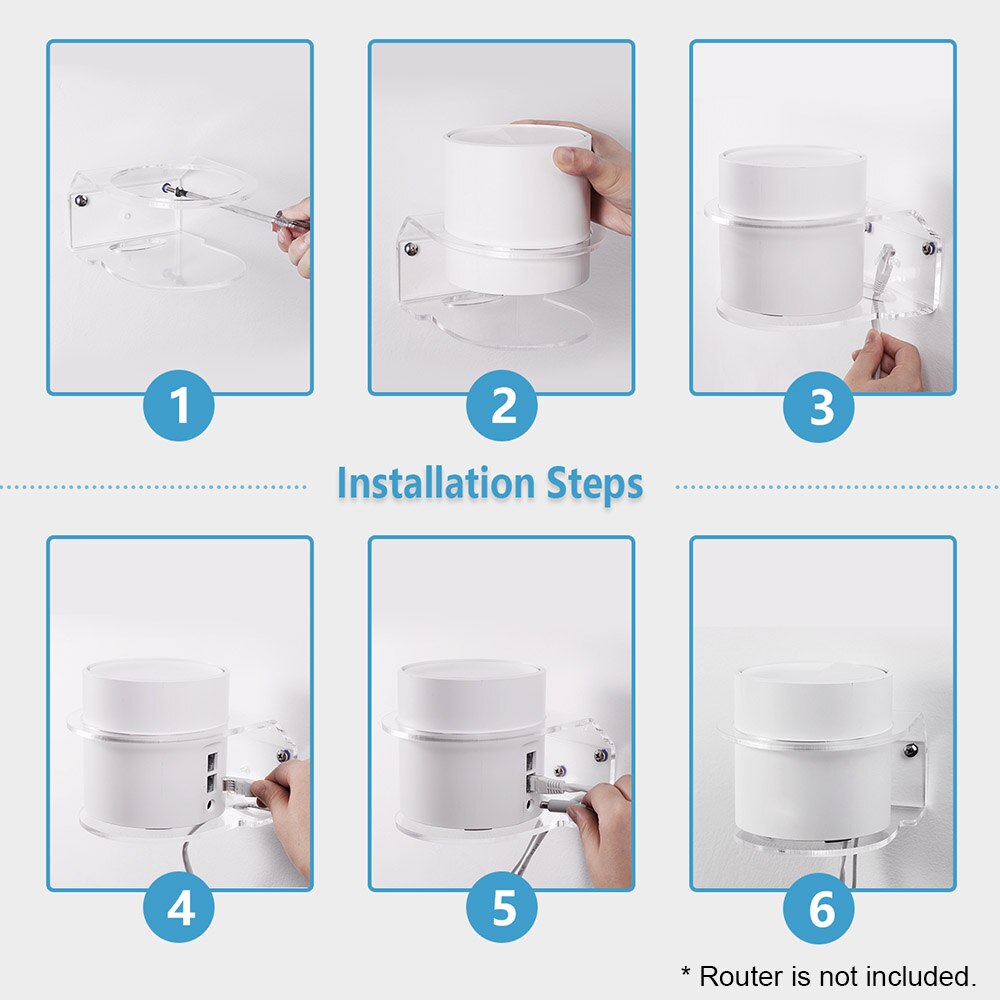 1

2

3

Installation Steps

4

5

6

* Router is not included.