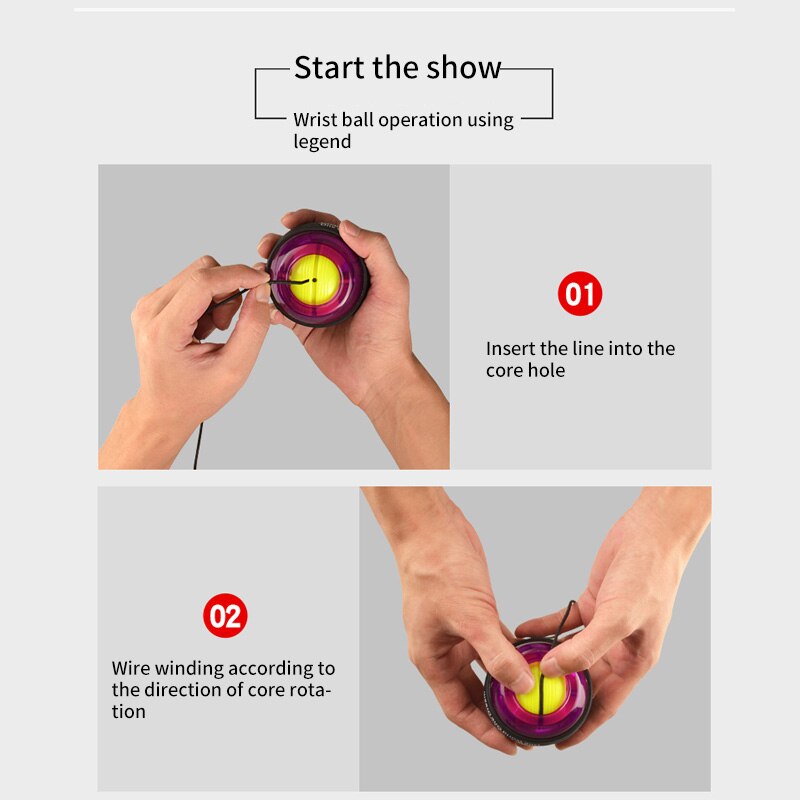 Start the show

Wrist ball operation using legend

01

Insert the line into the core hole

02

Wire winding according to the direction of core rotation