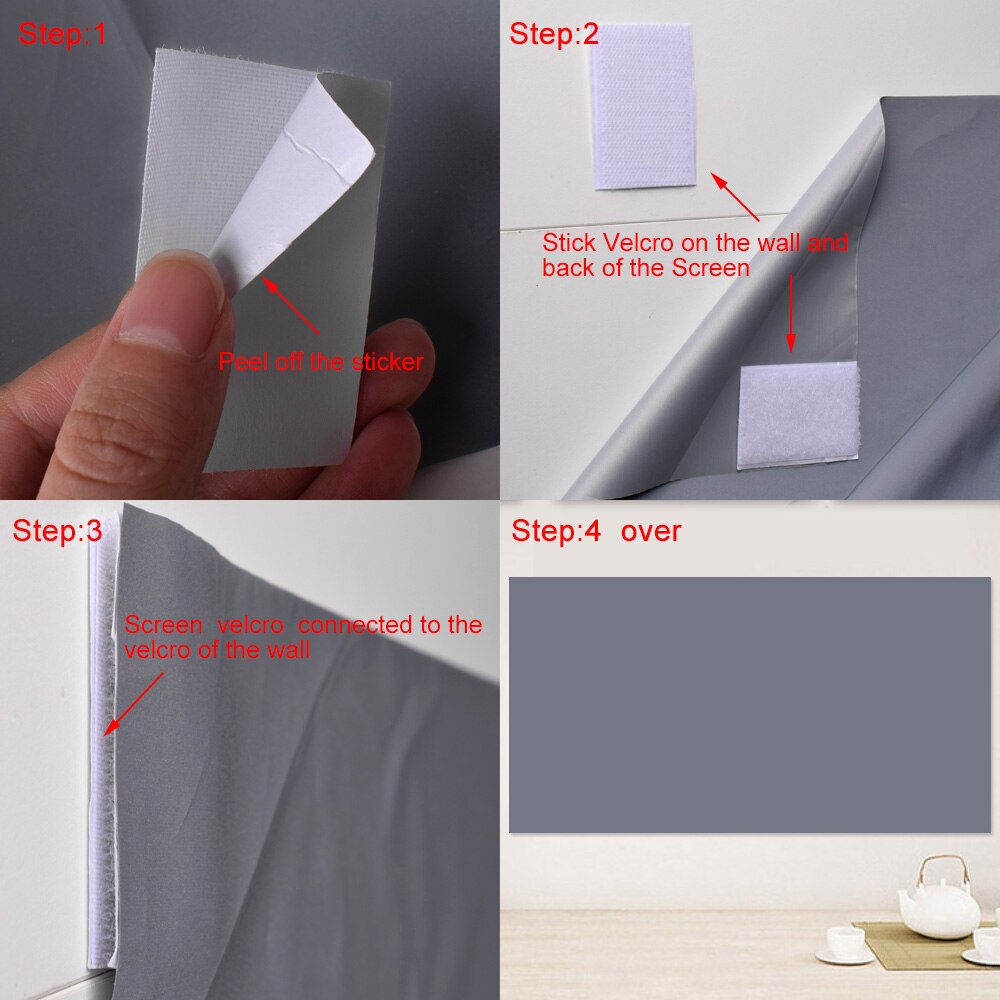 Step:1

Peel off the sticker

Step:2

Stick Velcro on the wall and back of the Screen

Step:3

Screen velcro connected to the velcro of the wall

Step:4 over