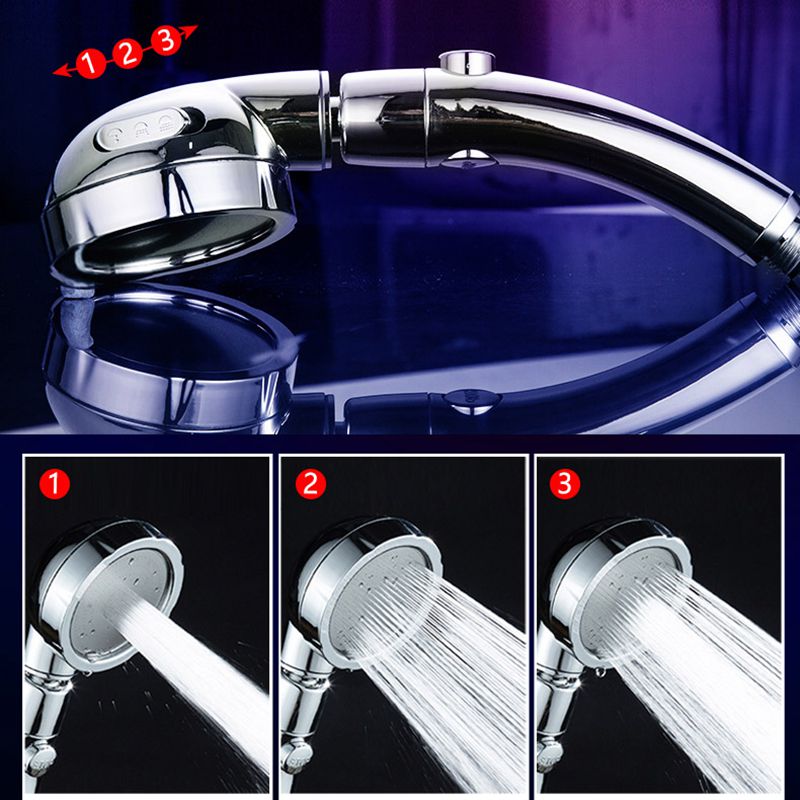 1 2 3

1

2

3