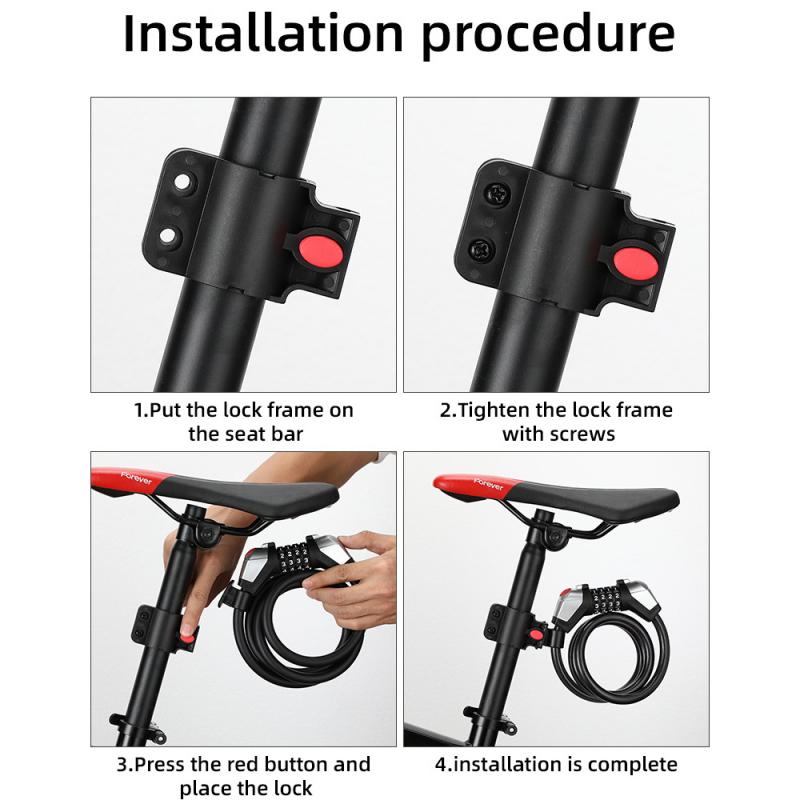 Installation procedure

1.Put the lock frame on the seat bar

2.Tighten the lock frame with screws

Forever

Forever

3.Press the red button and place the lock

4.installation is complete