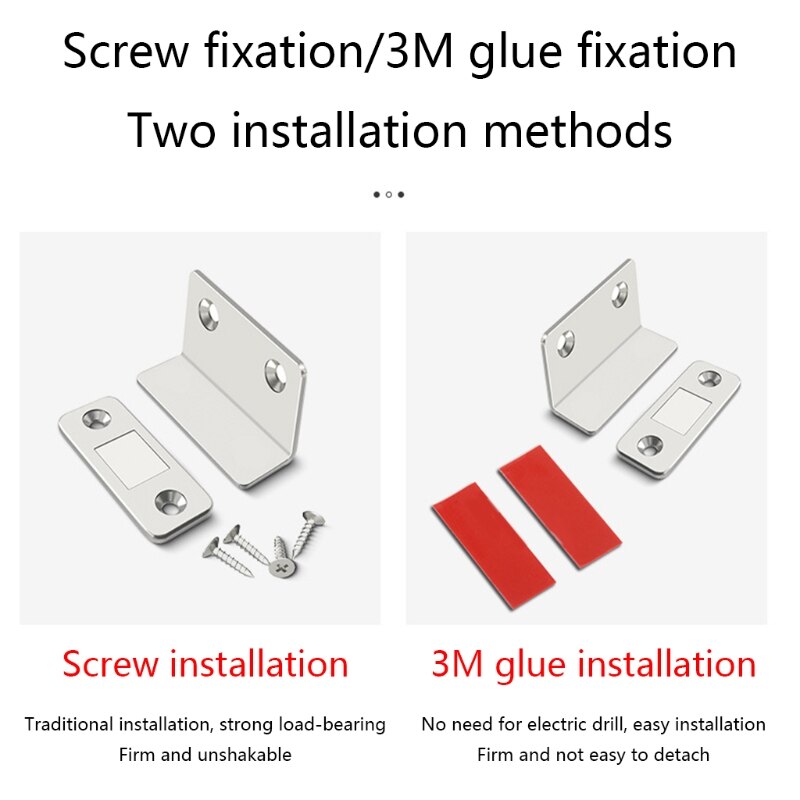 Screw fixation/3M glue fixation
Two installation methods

Screw installation

Traditional installation, strong load-bearing
Firm and unshakable

3M glue installation

No need for electric drill, easy installation
Firm and not easy to detach