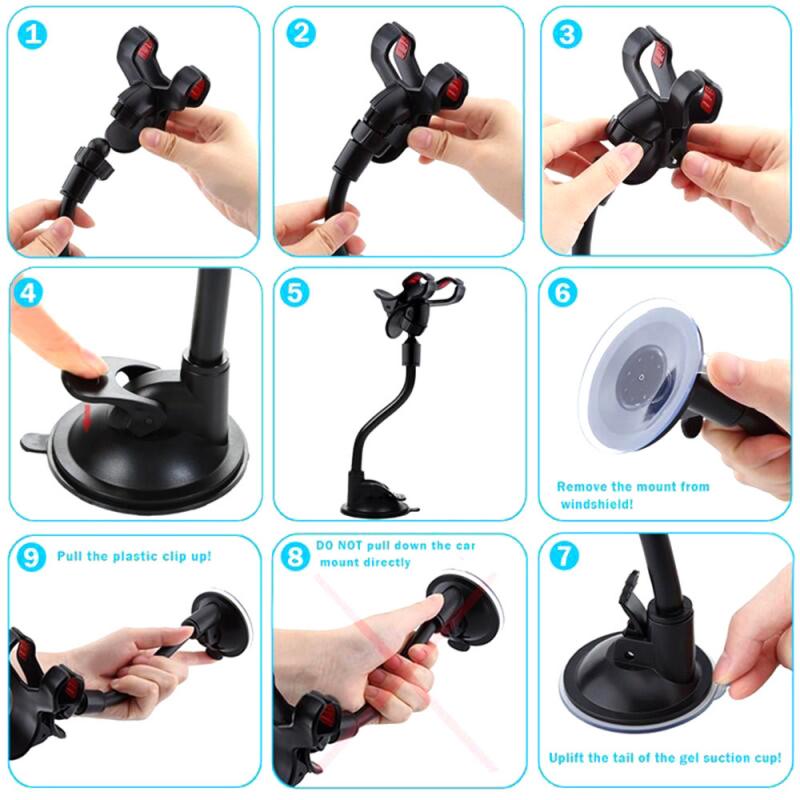 1

2

3

4

5

6

Remove the mount from windshield!

9 Pull the plastic clip up!

8 DO NOT pull down the car mount directly

7

Uplift the tail of the gel suction cup!