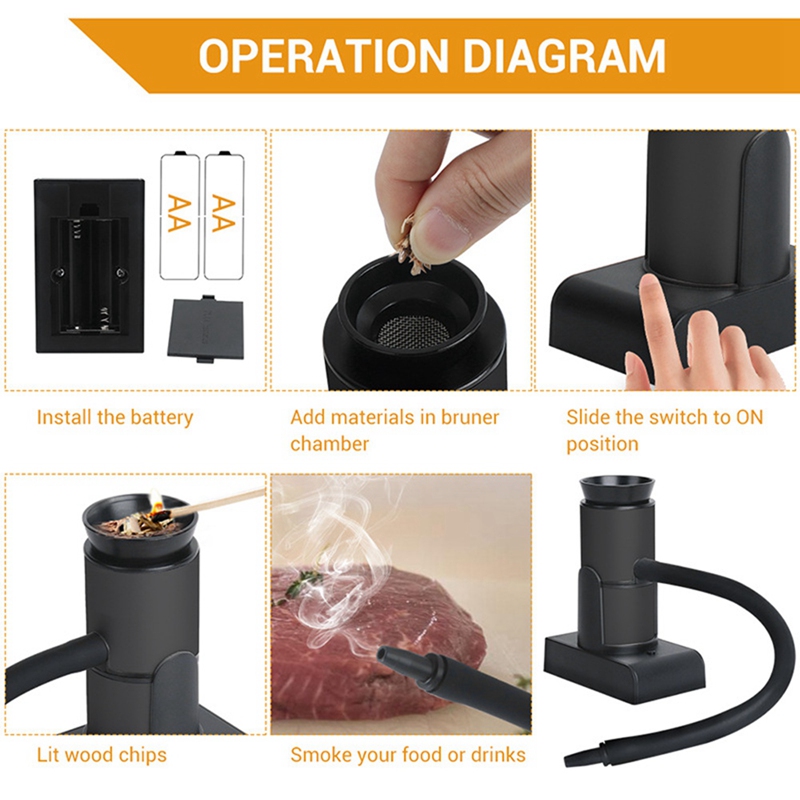 OPERATION DIAGRAM

AA AA

Install the battery

Add materials in bruner chamber

Slide the switch to ON position

Lit wood chips

Smoke your food or drinks