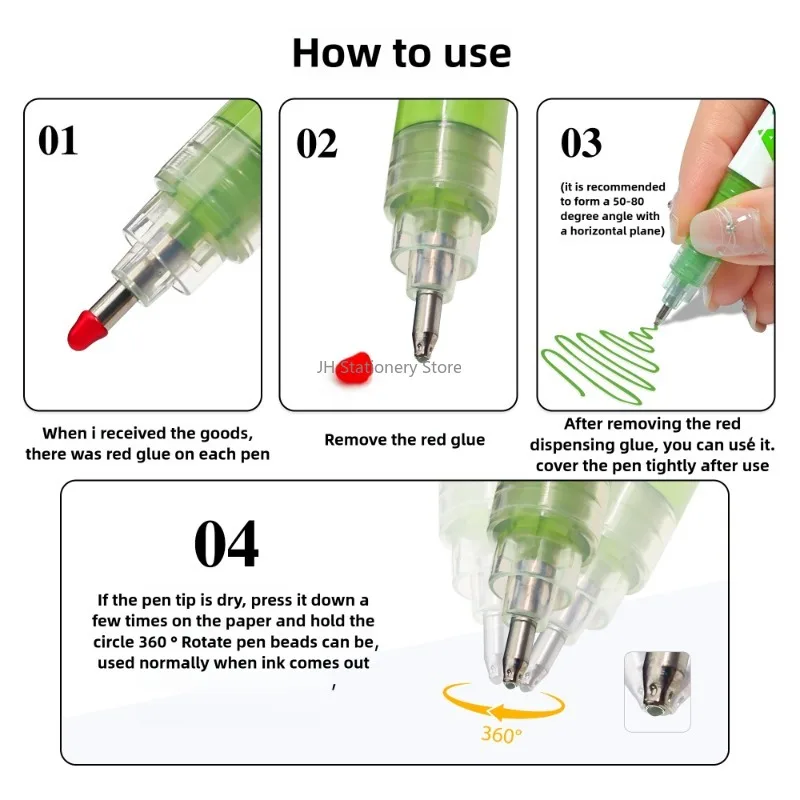 How to use

01

When i received the goods, there was red glue on each pen

02

JH Stationery Store

Remove the red glue

03

(it is recommended to form a 50-80 degree angle with a horizontal plane)

After removing the red dispensing glue, you can usé it. cover the pen tightly after use

04

If the pen tip is dry, press it down a few times on the paper and hold the circle 360 ° Rotate pen beads can be, used normally when ink comes out

,

360°