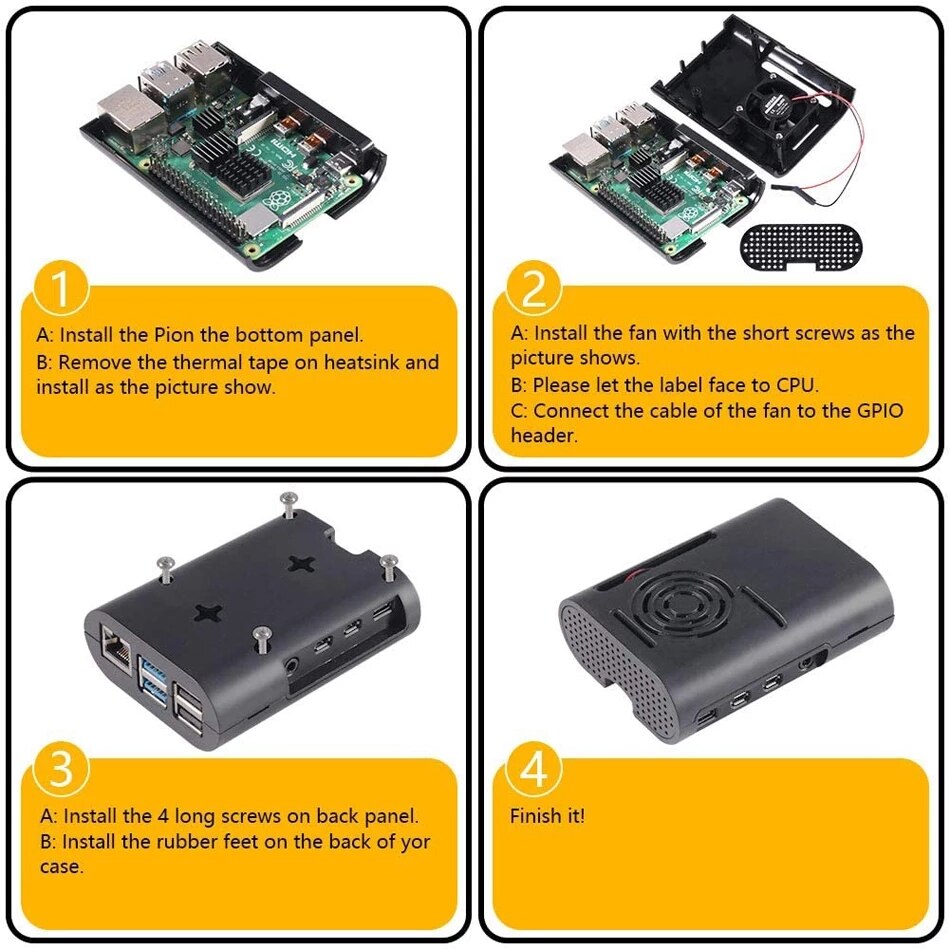 1

A: Install the Pion the bottom panel.
B: Remove the thermal tape on heatsink and install as the picture show.

2

A: Install the fan with the short screws as the picture shows.
B: Please let the label face to CPU.
C: Connect the cable of the fan to the GPIO header.

3

A: Install the 4 long screws on back panel.
B: Install the rubber feet on the back of yor case.

4

Finish it!