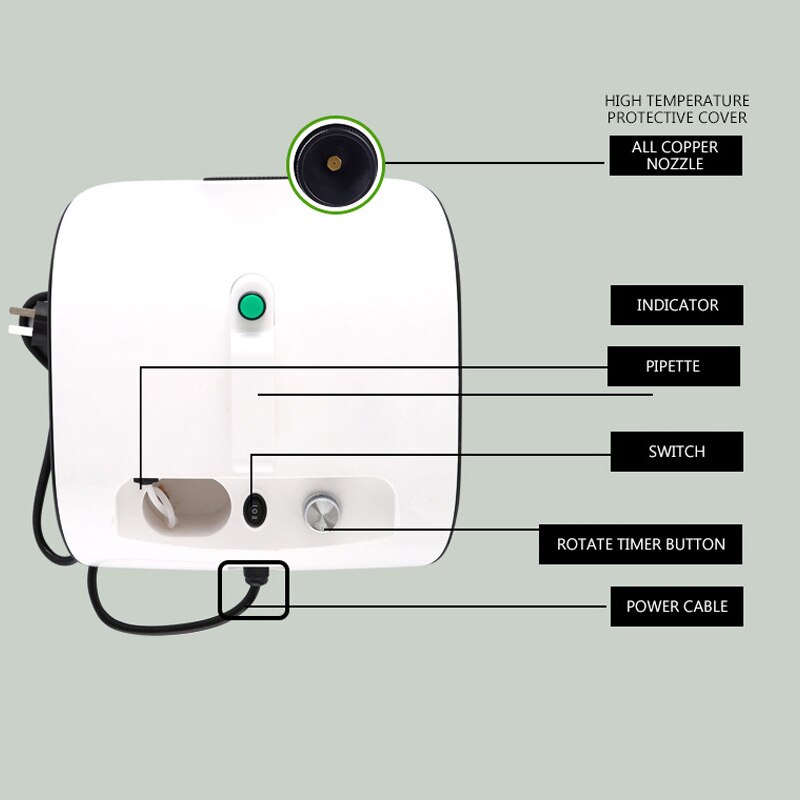 HIGH TEMPERATURE PROTECTIVE COVER

ALL COPPER NOZZLE

INDICATOR

PIPETTE

SWITCH

ROTATE TIMER BUTTON

POWER CABLE