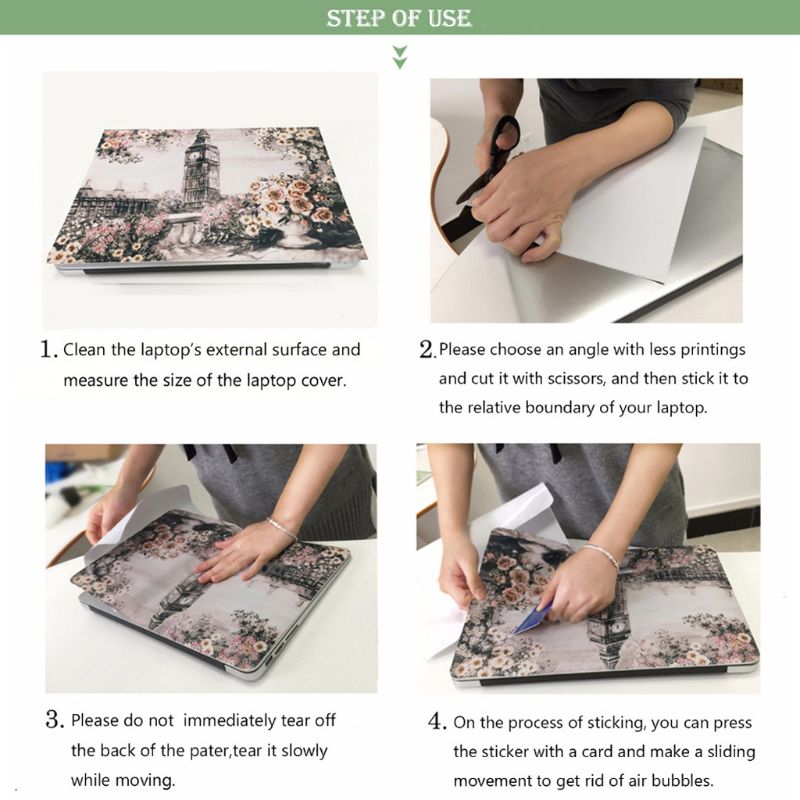 STEP OF USE

1. Clean the laptop's external surface and measure the size of the laptop cover.

2. Please choose an angle with less printings and cut it with scissors, and then stick it to the relative boundary of your laptop.

3. Please do not immediately tear off the back of the pater,tear it slowly while moving.

4. On the process of sticking, you can press the sticker with a card and make a sliding movement to get rid of air bubbles.