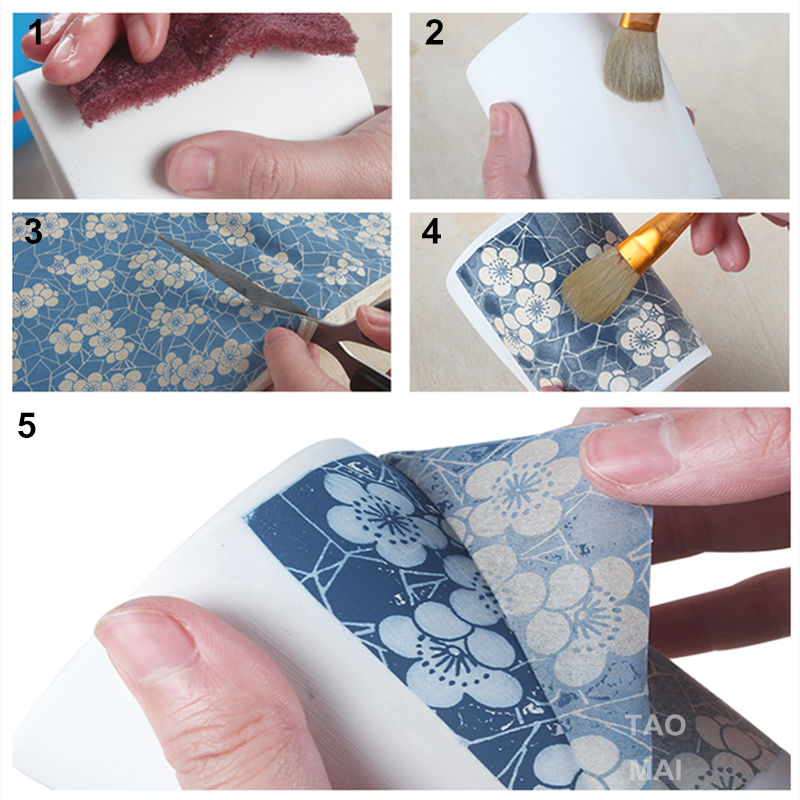 1

2

3

4

5

TAO
MAI