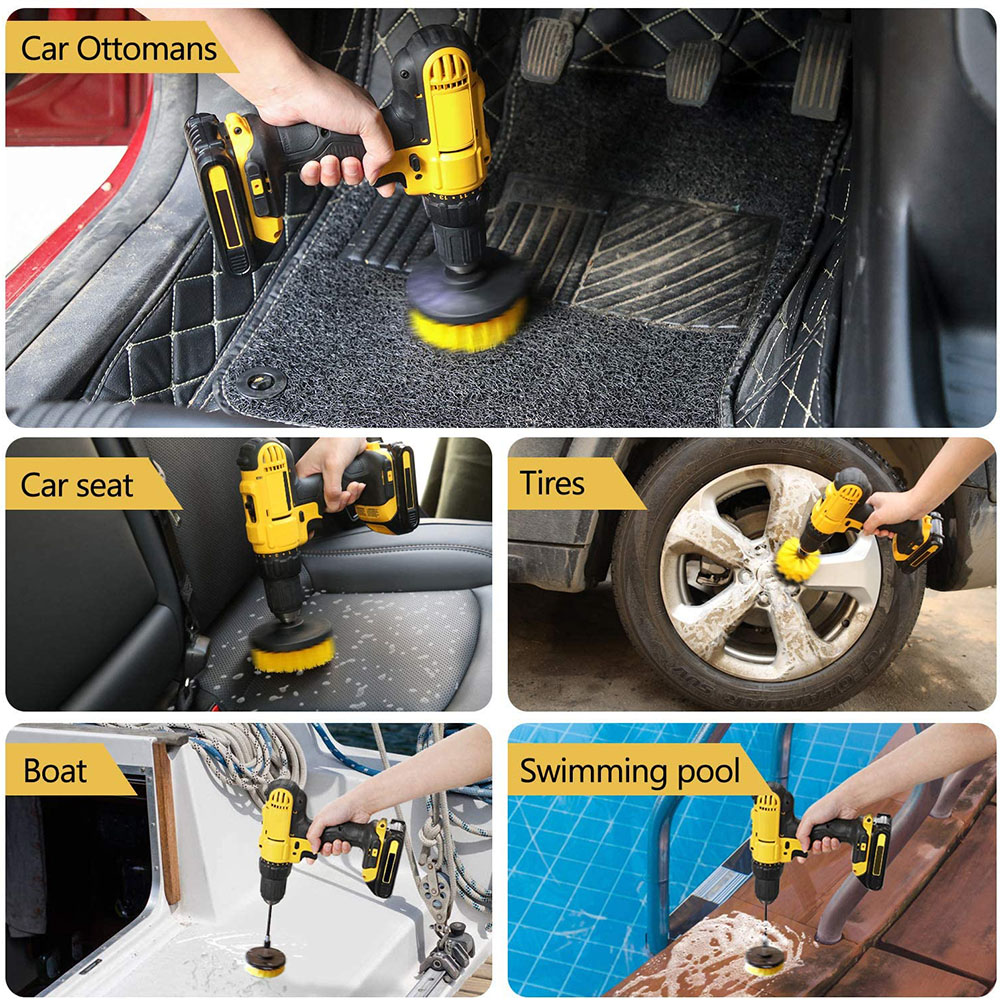 Car Ottomans

Car seat

Tires

Boat

Swimming pool