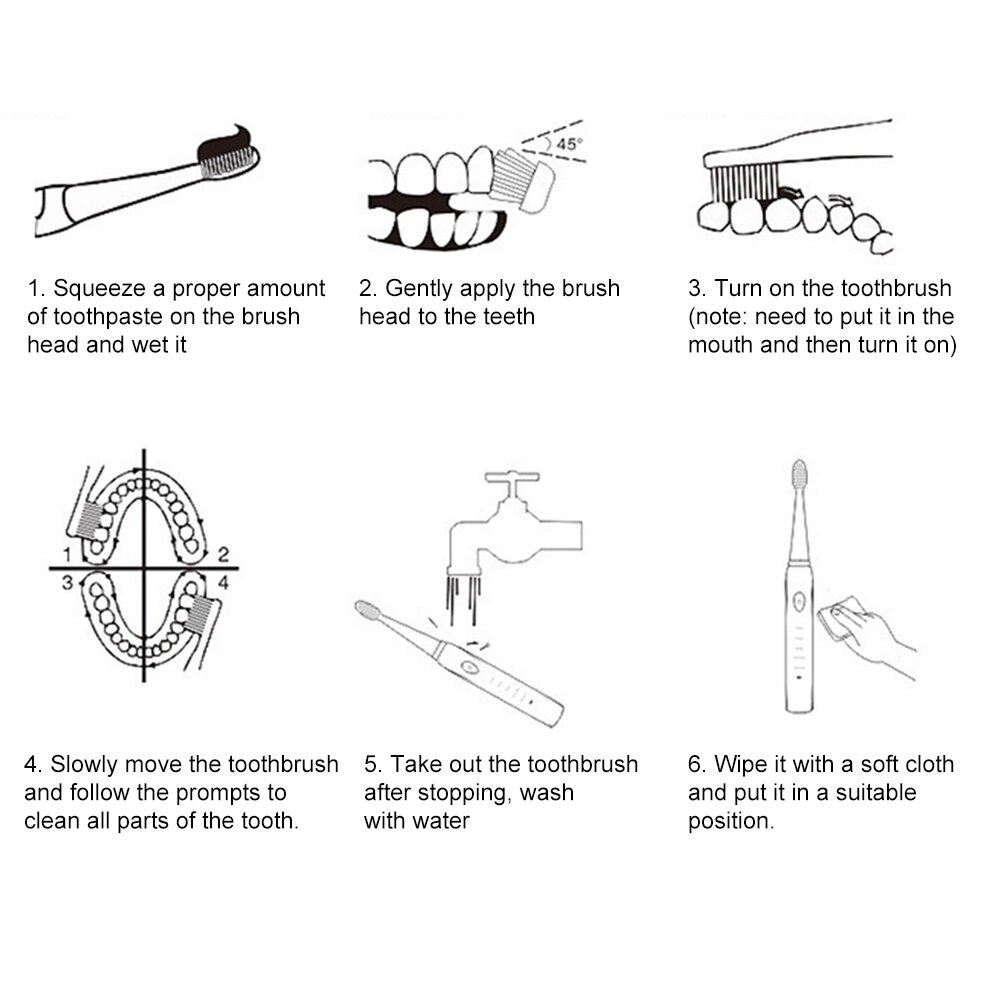 45°

1. Squeeze a proper amount of toothpaste on the brush head and wet it

2. Gently apply the brush head to the teeth

3. Turn on the toothbrush (note: need to put it in the mouth and then turn it on)

1
2
3
4

4. Slowly move the toothbrush and follow the prompts to clean all parts of the tooth.

5. Take out the toothbrush after stopping, wash with water

6. Wipe it with a soft cloth and put it in a suitable position.