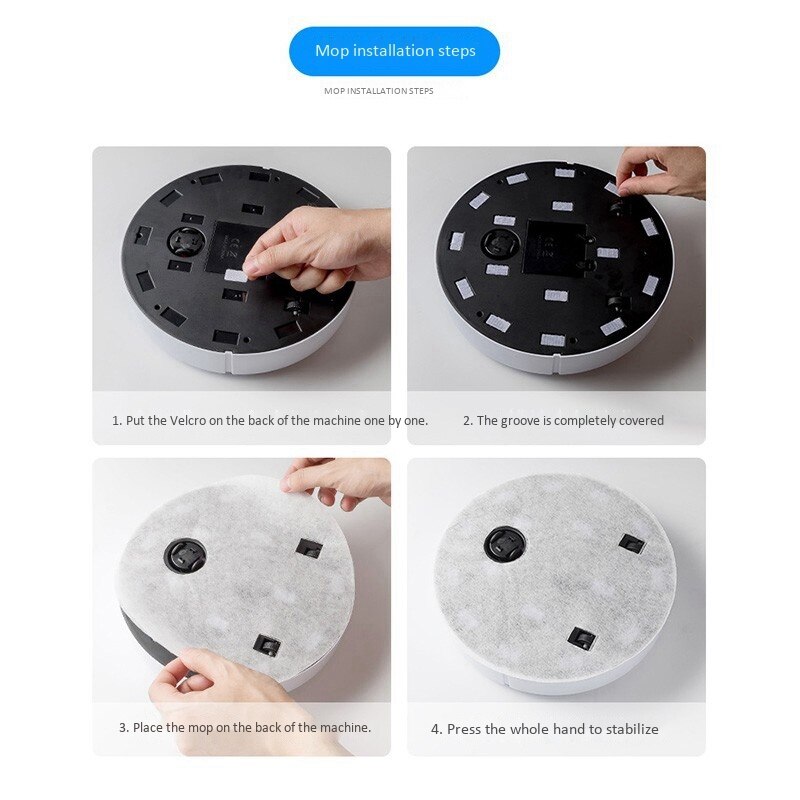 Mop installation steps

MOP INSTALLATION STEPS

1. Put the Velcro on the back of the machine one by one.

2. The groove is completely covered

3. Place the mop on the back of the machine.

4. Press the whole hand to stabilize