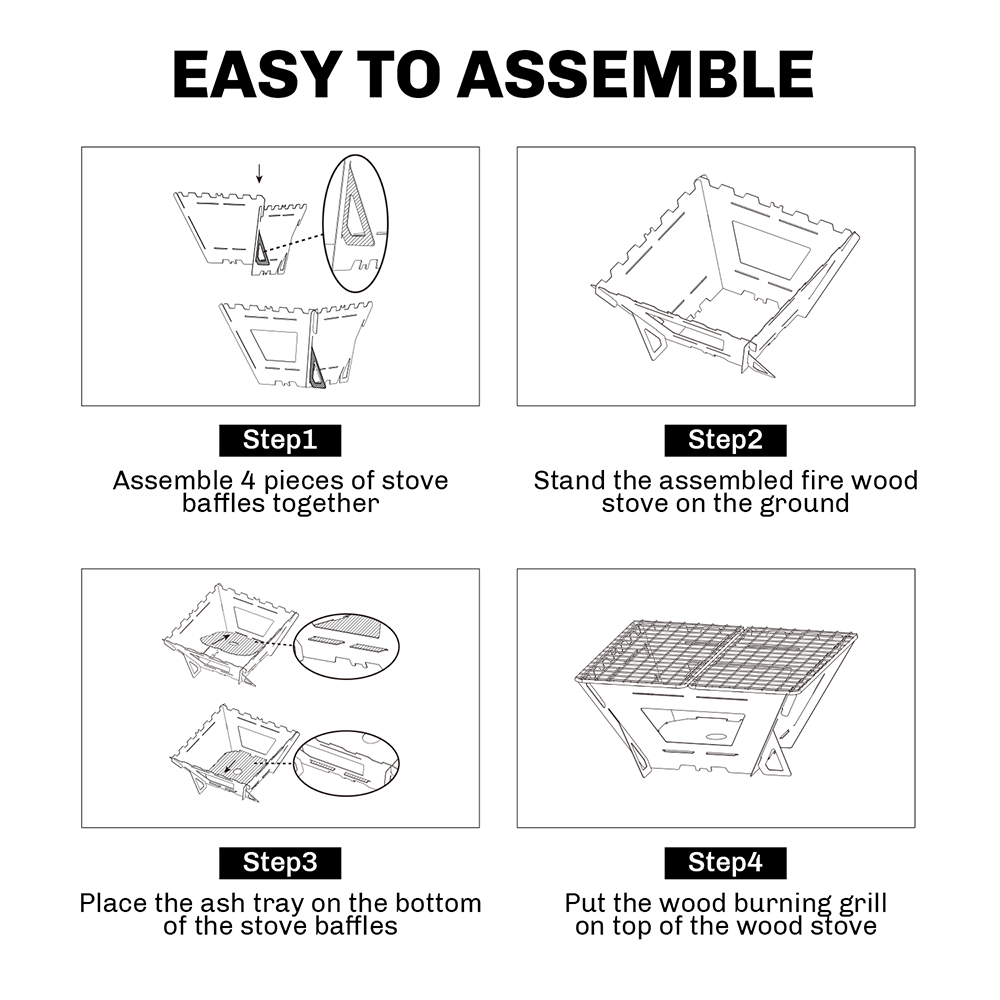 EASY TO ASSEMBLE

Step1
Assemble 4 pieces of stove baffles together

Step2
Stand the assembled fire wood stove on the ground

Step3
Place the ash tray on the bottom of the stove baffles

Step4
Put the wood burning grill on top of the wood stove