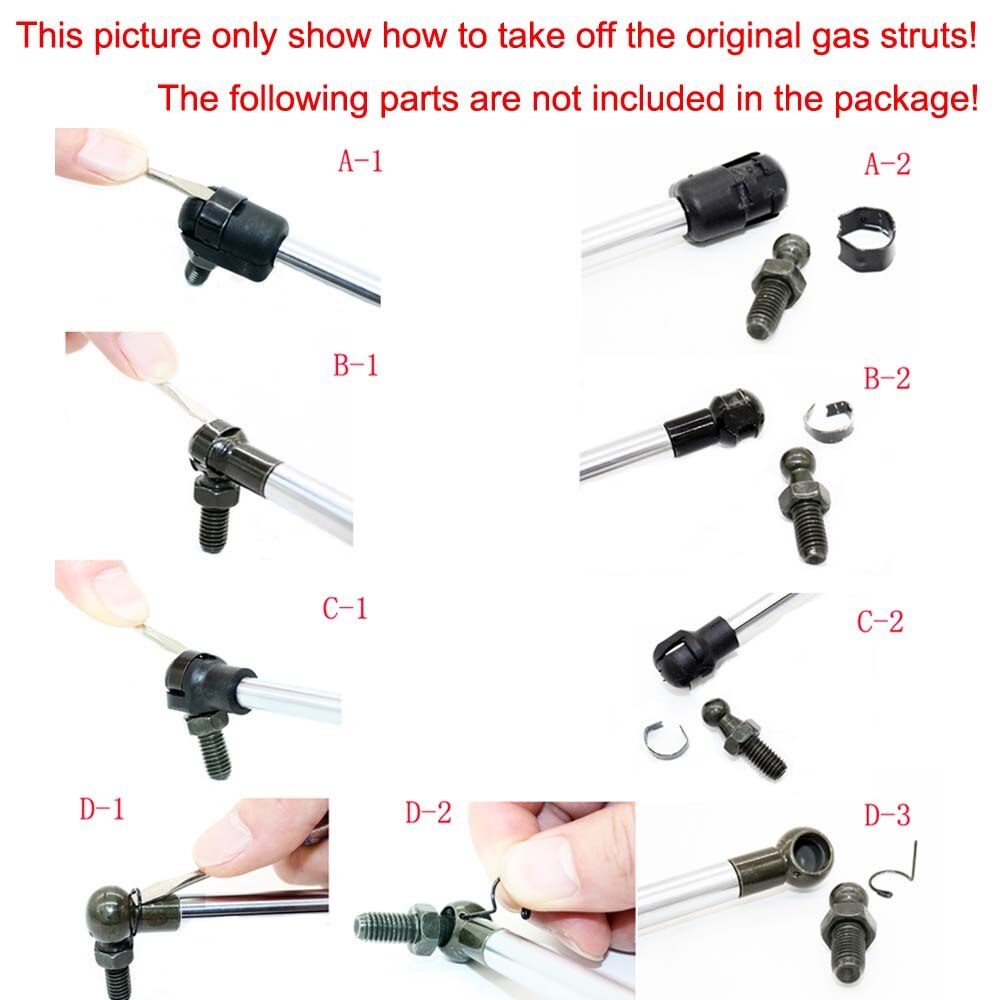 This picture only show how to take off the original gas struts!
The following parts are not included in the package!

A-1

A-2

B-1

B-2

C-1

C-2

D-1

D-2

D-3