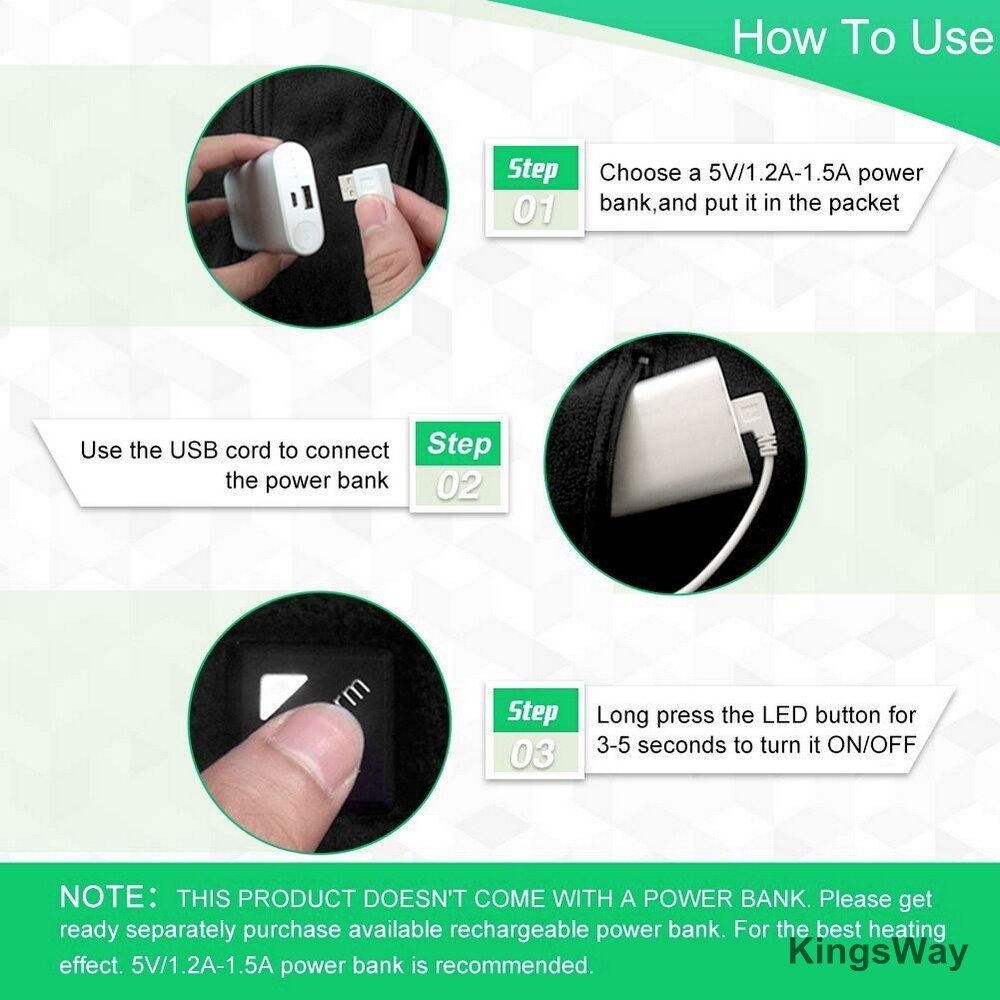 How To Use

Step 01

Choose a 5V/1.2A-1.5A power bank,and put it in the packet

Use the USB cord to connect the power bank

Step 02

rm

Step 03

Long press the LED button for 3-5 seconds to turn it ON/OFF

NOTE: THIS PRODUCT DOESN'T COME WITH A POWER BANK. Please get ready separately purchase available rechargeable power bank. For the best heating effect. 5V/1.2A-1.5A power bank is recommended.

KingsWay