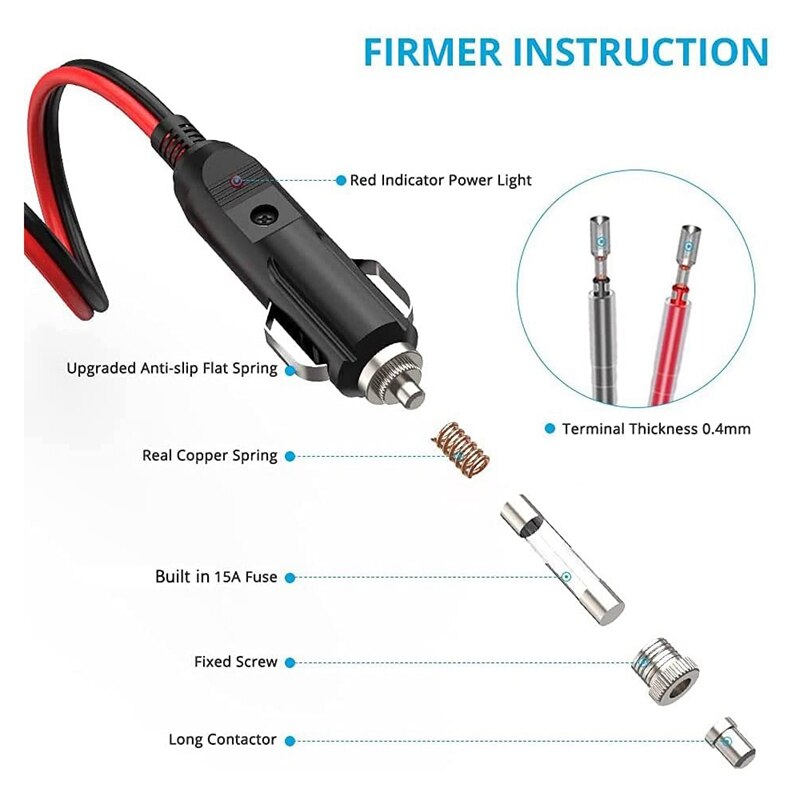 FIRMER INSTRUCTION

Red Indicator Power Light

Upgraded Anti-slip Flat Spring

Terminal Thickness 0.4mm

Real Copper Spring

Built in 15A Fuse

Fixed Screw

Long Contactor