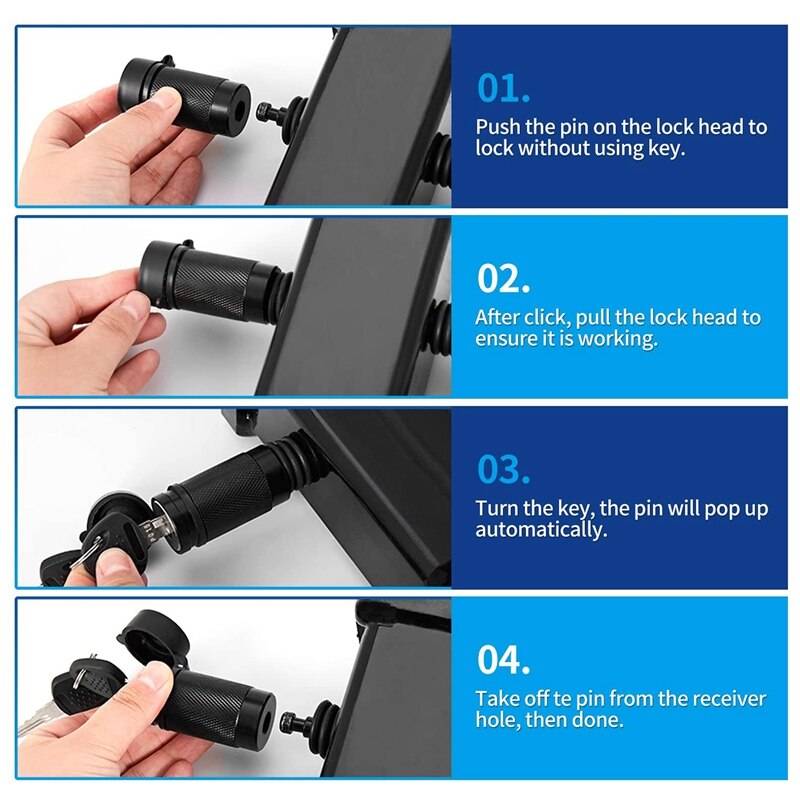 01.
Push the pin on the lock head to lock without using key.

02.
After click, pull the lock head to ensure it is working.

03.
Turn the key, the pin will pop up automatically.

04.
Take off te pin from the receiver hole, then done.