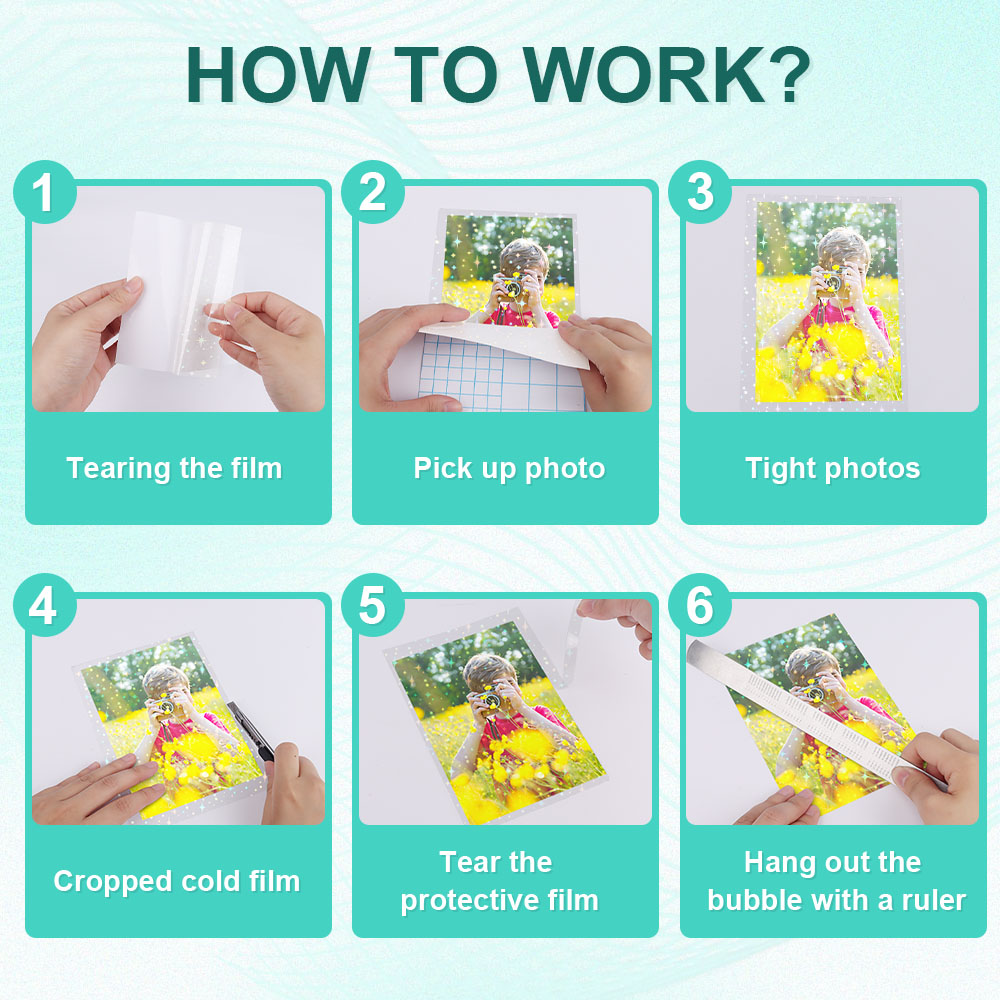 HOW TO WORK?

1
Tearing the film

2
Pick up photo

3
Tight photos

4
Cropped cold film

5
Tear the protective film

6
Hang out the bubble with a ruler