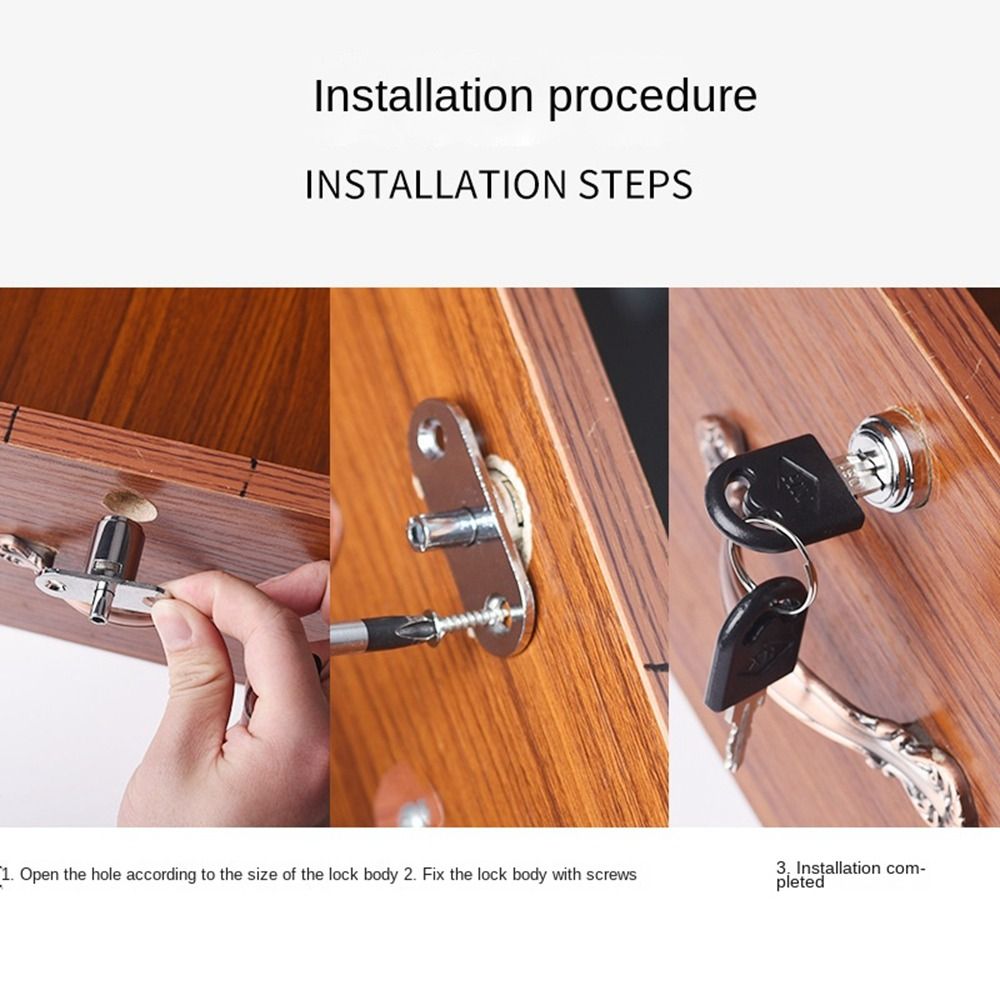 Installation procedure

INSTALLATION STEPS

1. Open the hole according to the size of the lock body 2. Fix the lock body with screws

3. Installation completed