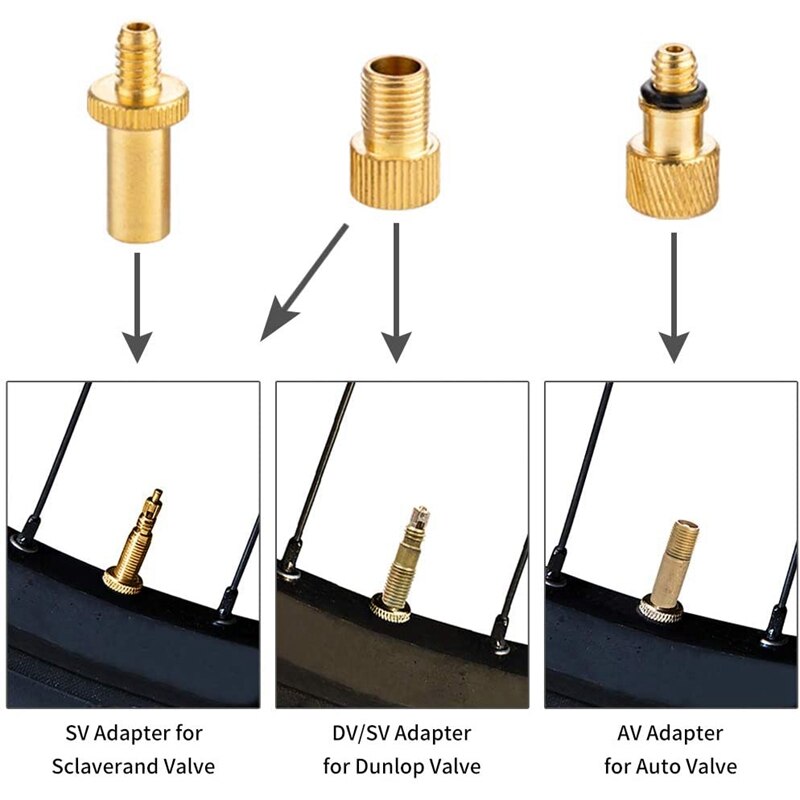 SV Adapter for Sclaverand Valve

DV/SV Adapter for Dunlop Valve

AV Adapter for Auto Valve