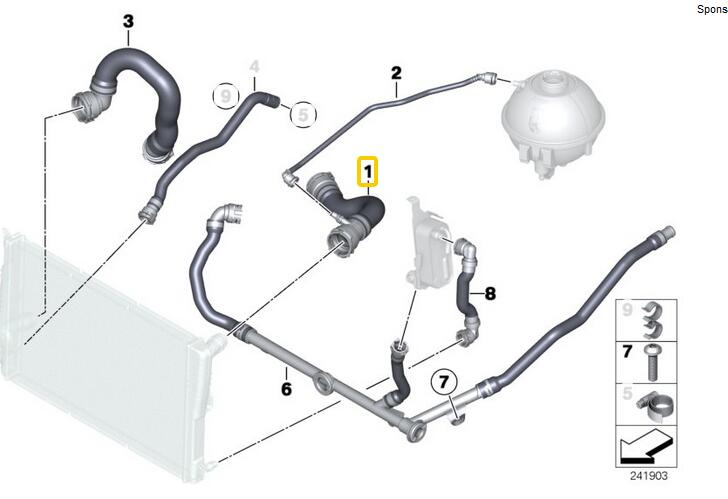 Spons

3

4

9

5

2

1

8

6

7

9

7

5

241903