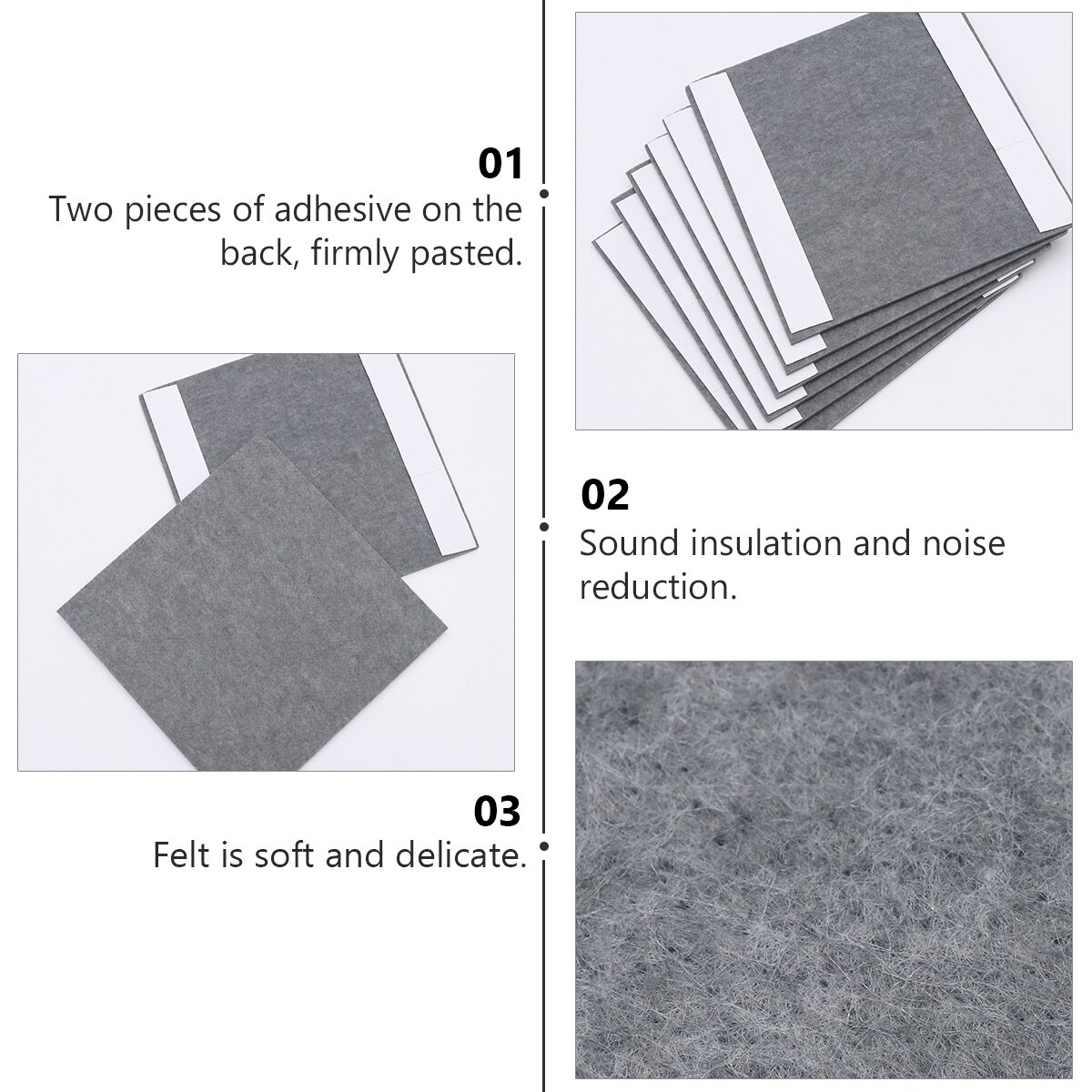 01
Two pieces of adhesive on the back, firmly pasted.

02
Sound insulation and noise reduction.

03
Felt is soft and delicate.