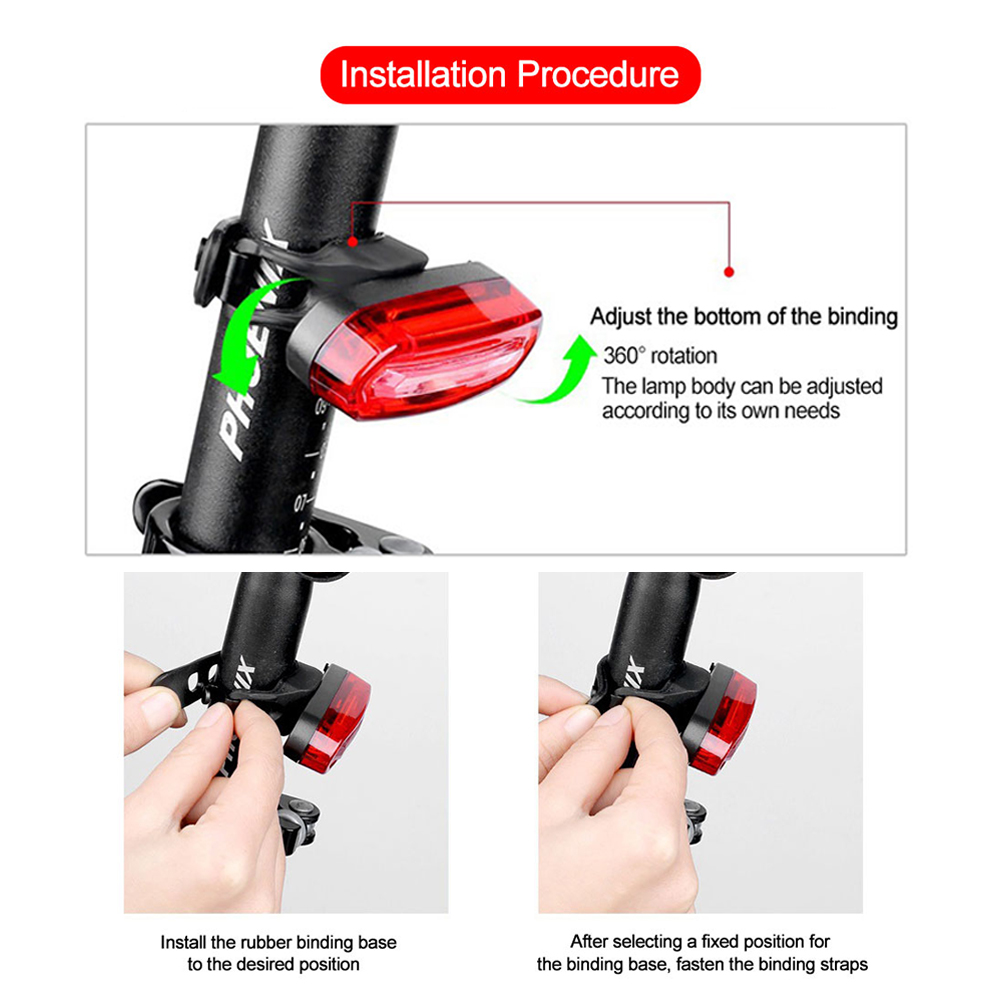 Installation Procedure

PHOENIX

Adjust the bottom of the binding

360° rotation

The lamp body can be adjusted according to its own needs

Install the rubber binding base to the desired position

After selecting a fixed position for the binding base, fasten the binding straps