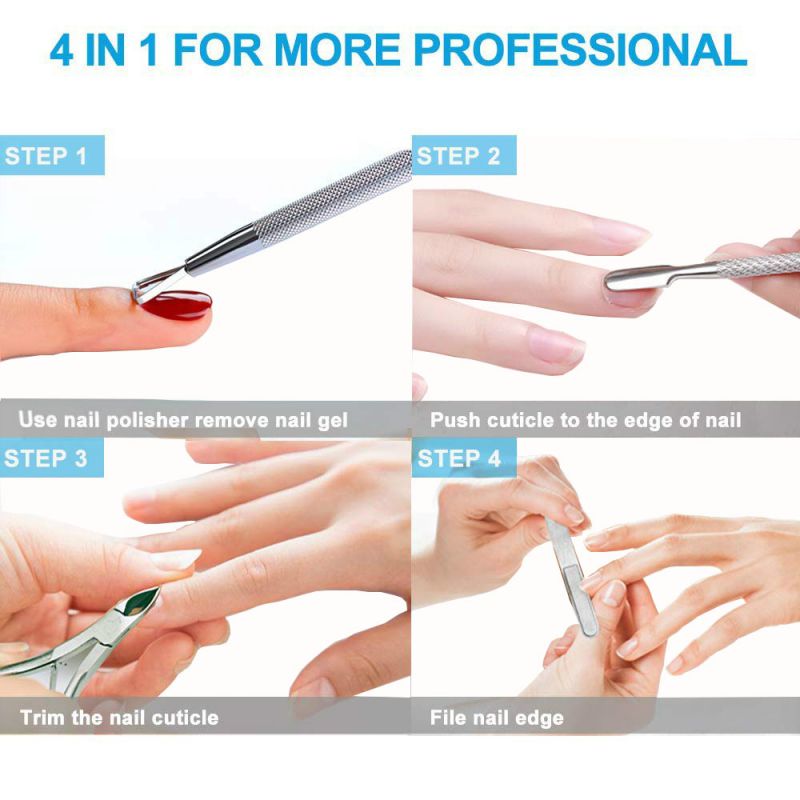 4 IN 1 FOR MORE PROFESSIONAL

STEP 1

Use nail polisher remove nail gel

STEP 2

Push cuticle to the edge of nail

STEP 3

Trim the nail cuticle

STEP 4

File nail edge