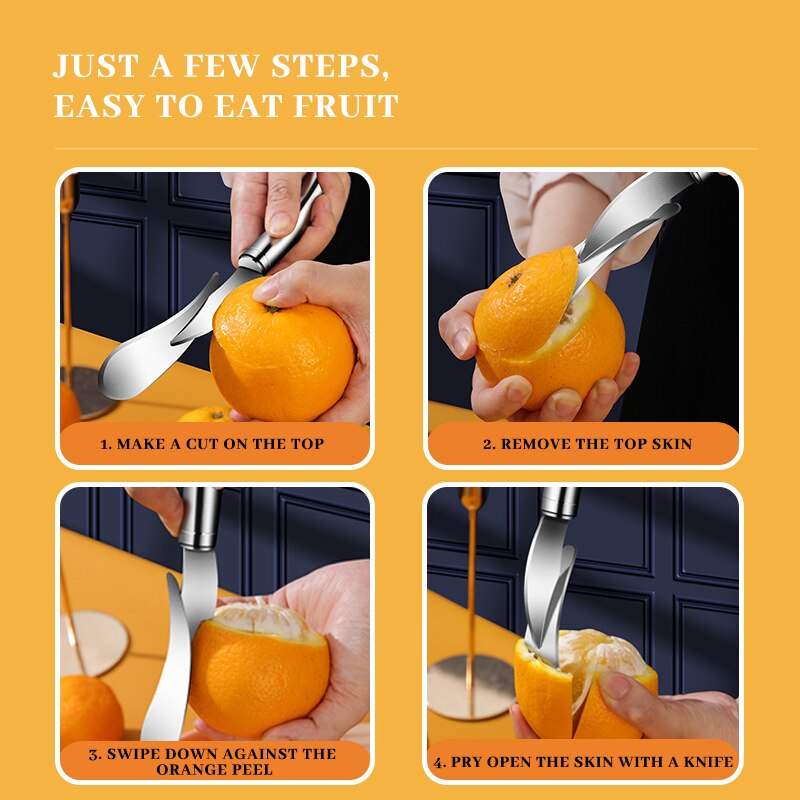 JUST A FEW STEPS, EASY TO EAT FRUIT

1. MAKE A CUT ON THE TOP

2. REMOVE THE TOP SKIN

3. SWIPE DOWN AGAINST THE ORANGE PEEL

4. PRY OPEN THE SKIN WITH A KNIFE