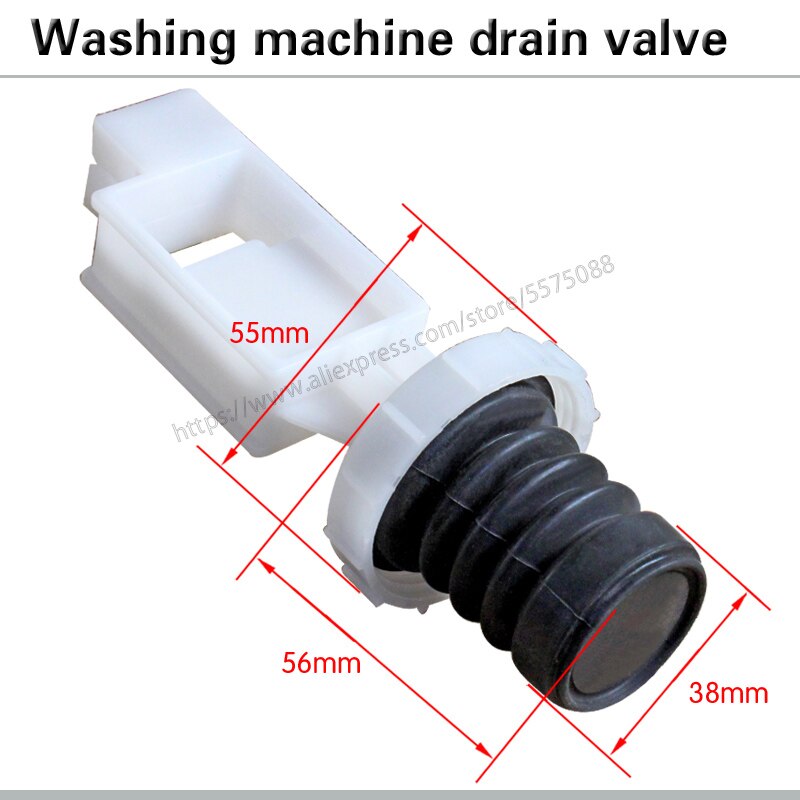 Washing machine drain valve

https://www.aliexpress.com/store/5575088

55mm

56mm

38mm