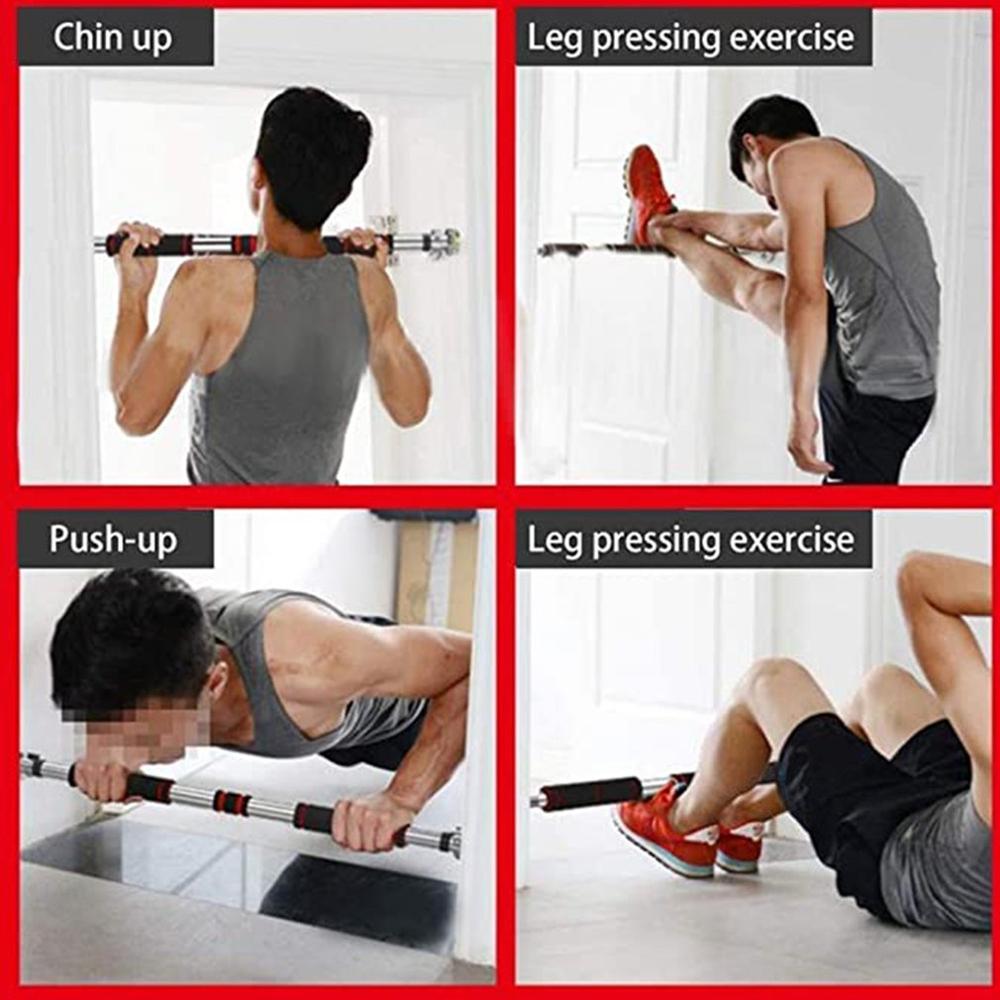 Chin up

Leg pressing exercise

Push-up

Leg pressing exercise