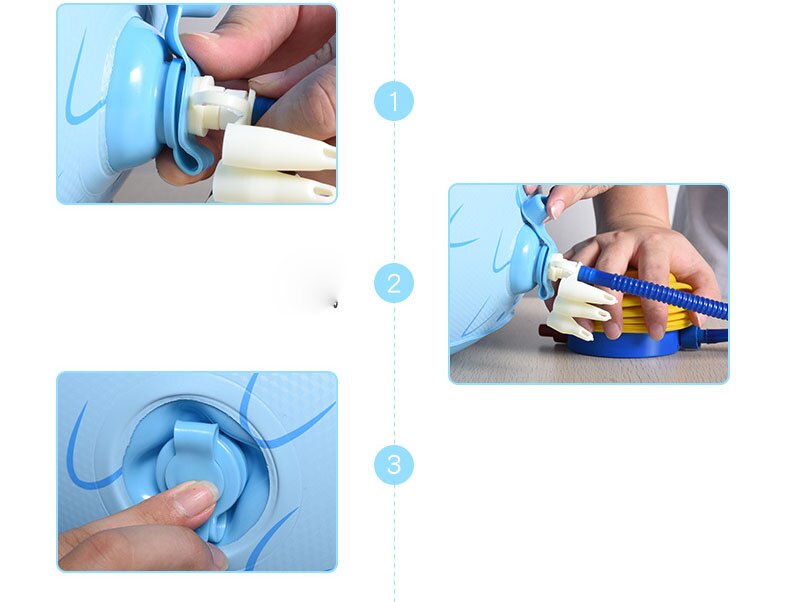 1

2

3