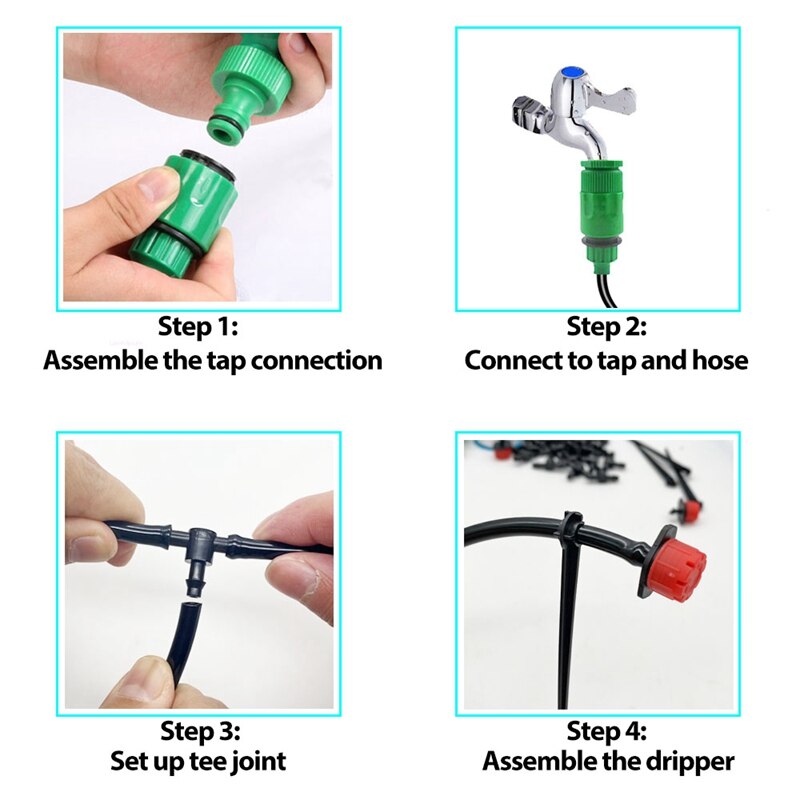 Step 1:
Assemble the tap connection

Step 2:
Connect to tap and hose

Step 3:
Set up tee joint

Step 4:
Assemble the dripper