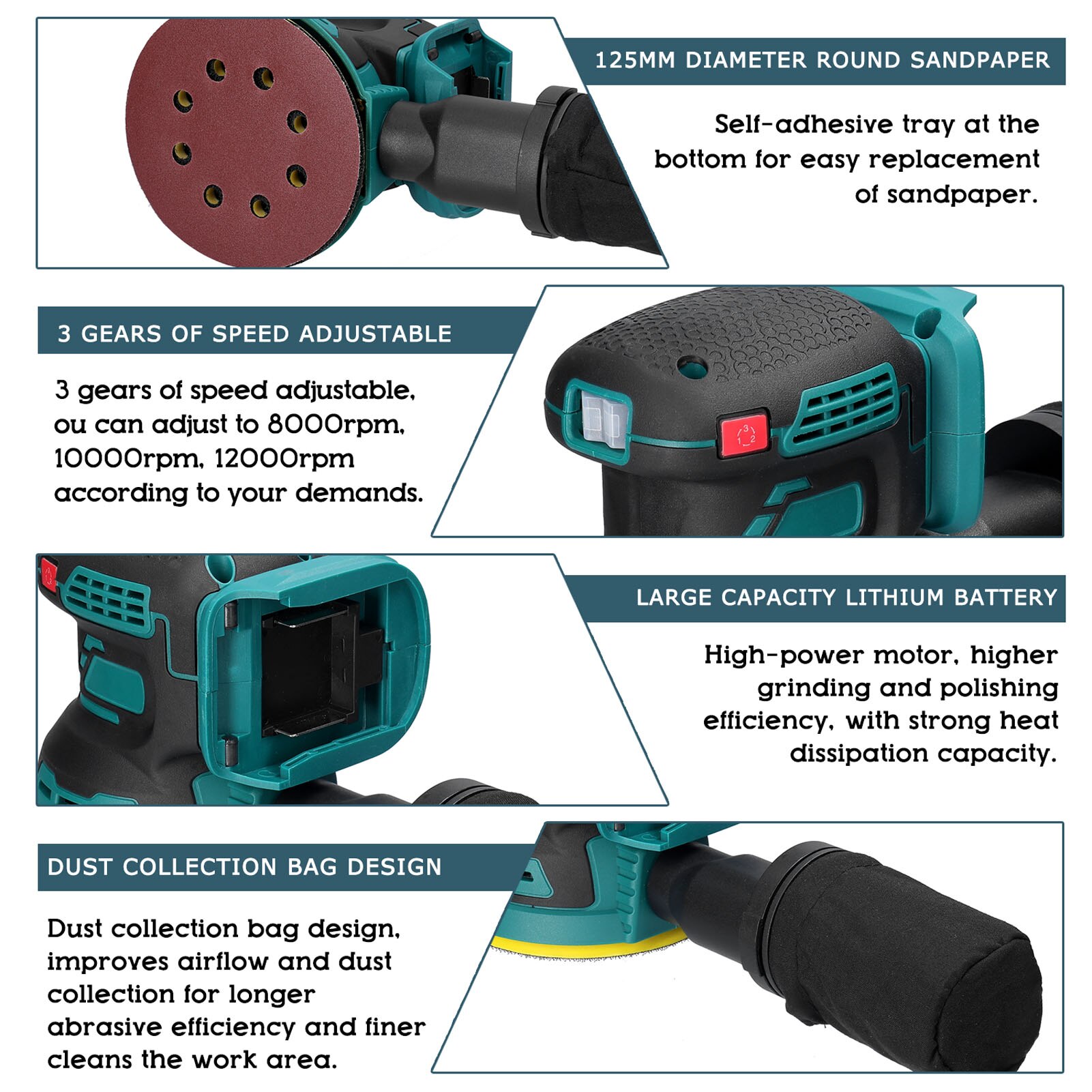 125MM DIAMETER ROUND SANDPAPER

Self-adhesive tray at the bottom for easy replacement of sandpaper.

3 GEARS OF SPEED ADJUSTABLE

3 gears of speed adjustable, ou can adjust to 8000rpm, 10000rpm, 12000rpm according to your demands.

3
1 2

LARGE CAPACITY LITHIUM BATTERY

High-power motor, higher grinding and polishing efficiency, with strong heat dissipation capacity.

DUST COLLECTION BAG DESIGN

Dust collection bag design, improves airflow and dust collection for longer abrasive efficiency and finer cleans the work area.