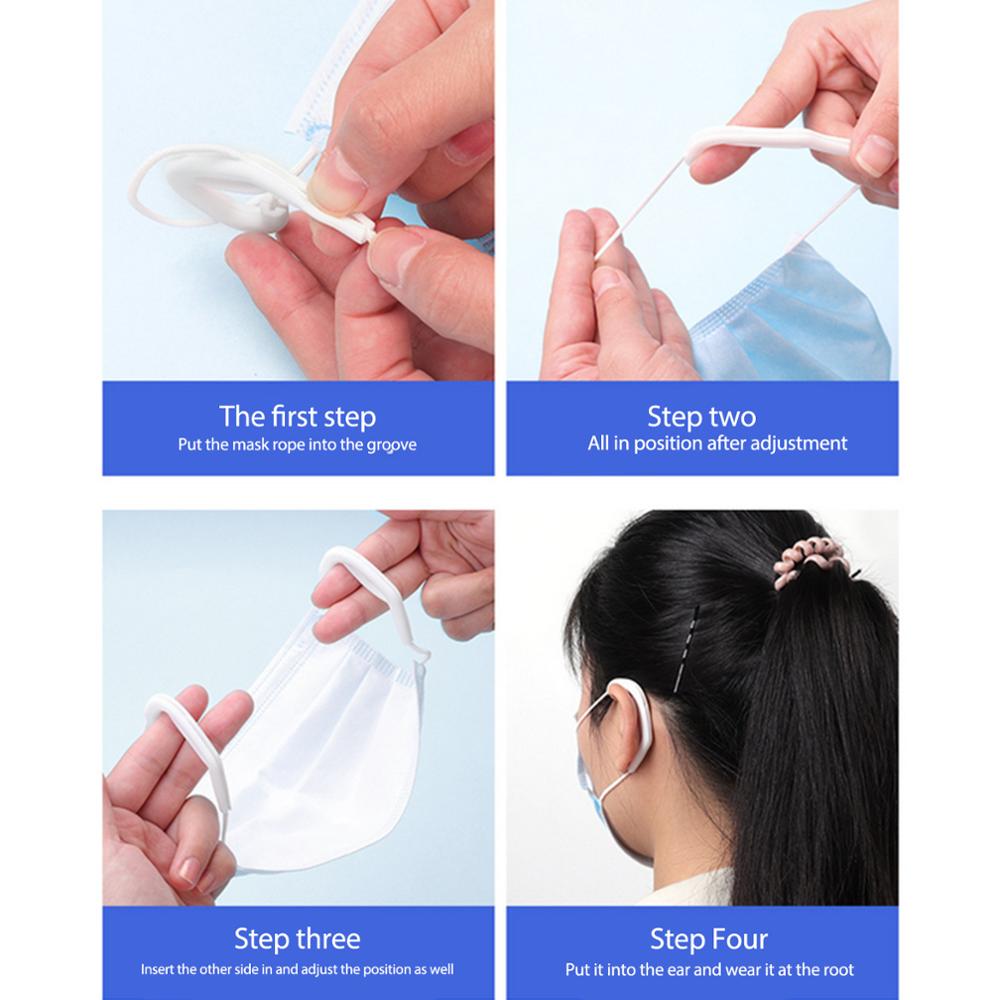 The first step
Put the mask rope into the groove

Step two
All in position after adjustment

Step three
Insert the other side in and adjust the position as well

Step Four
Put it into the ear and wear it at the root